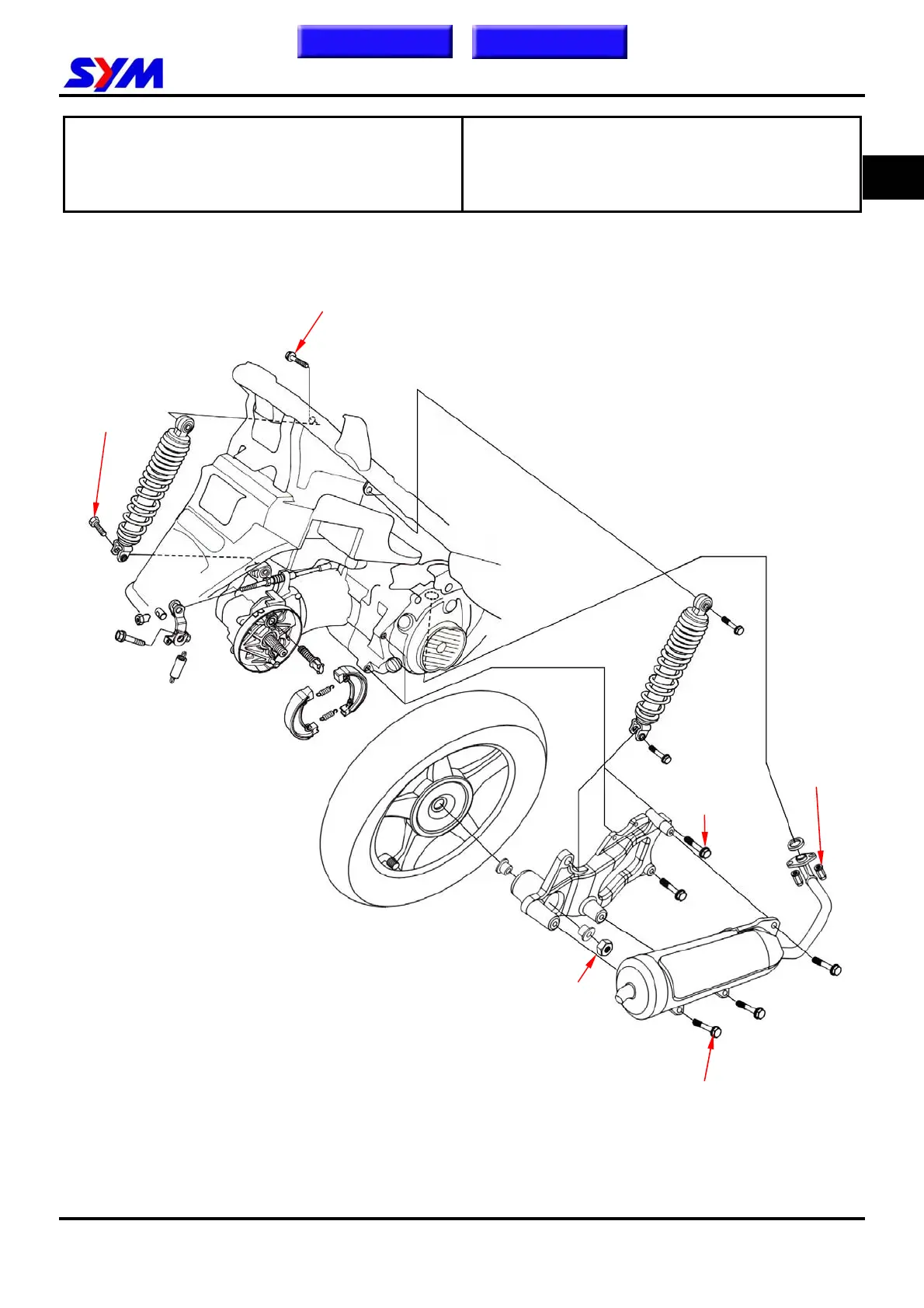 SYM