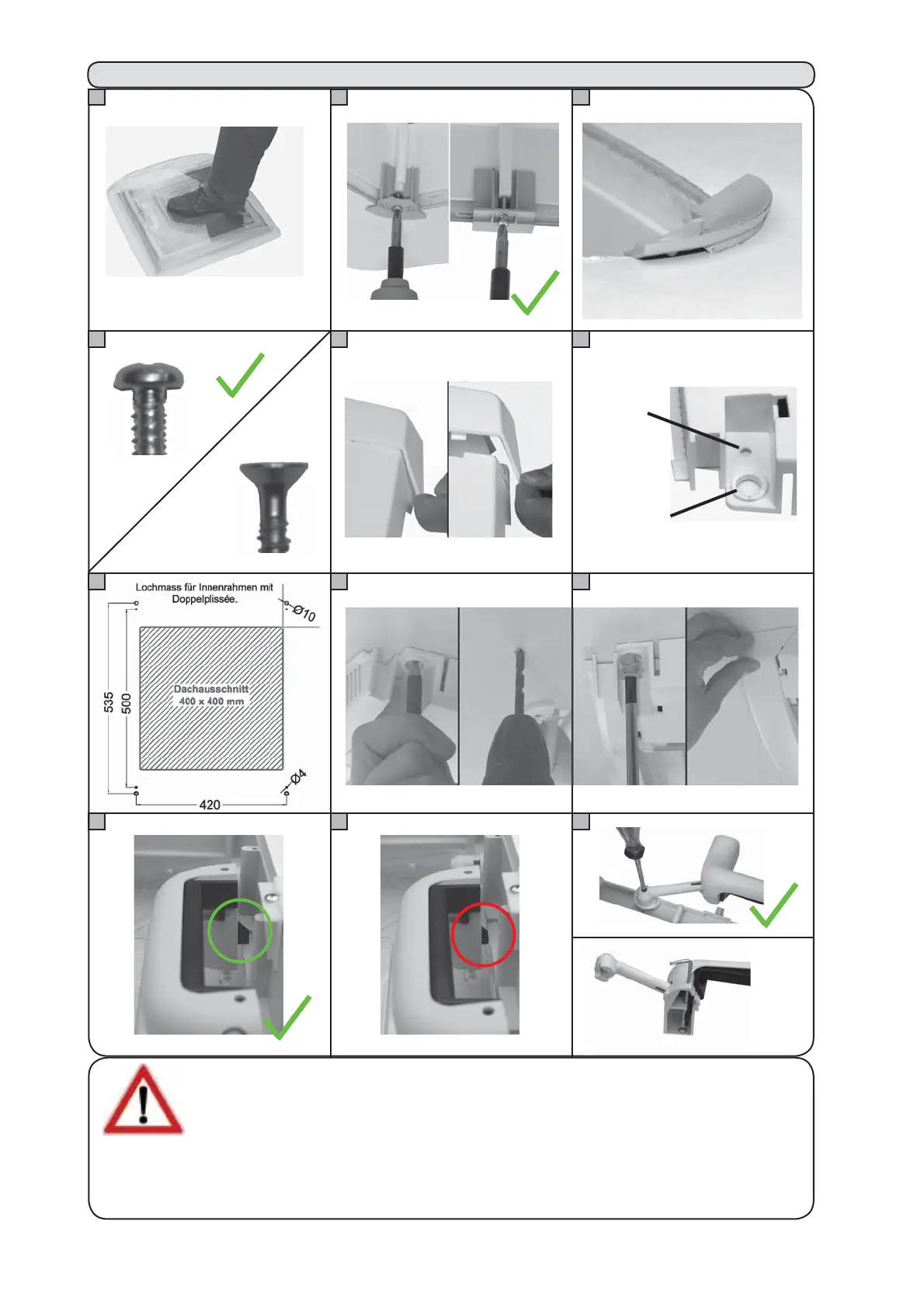 Lochmass für Innenrahmen mit Doppelplissée.

Ø10

Dachausschnitt
400 x 400 mm

535

500

Ø4

420