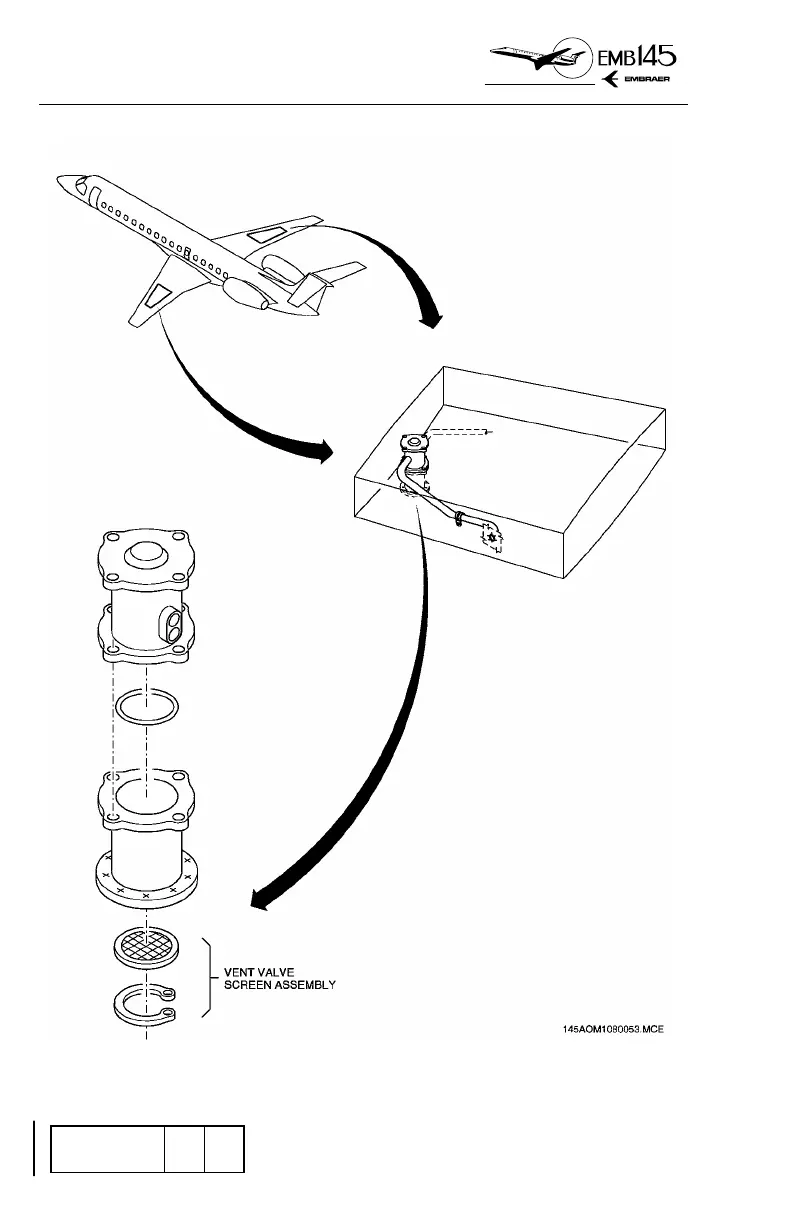 EMB145
EMBRAER

VENT VALVE
SCREEN ASSEMBLY

145AOM1080053.MCE