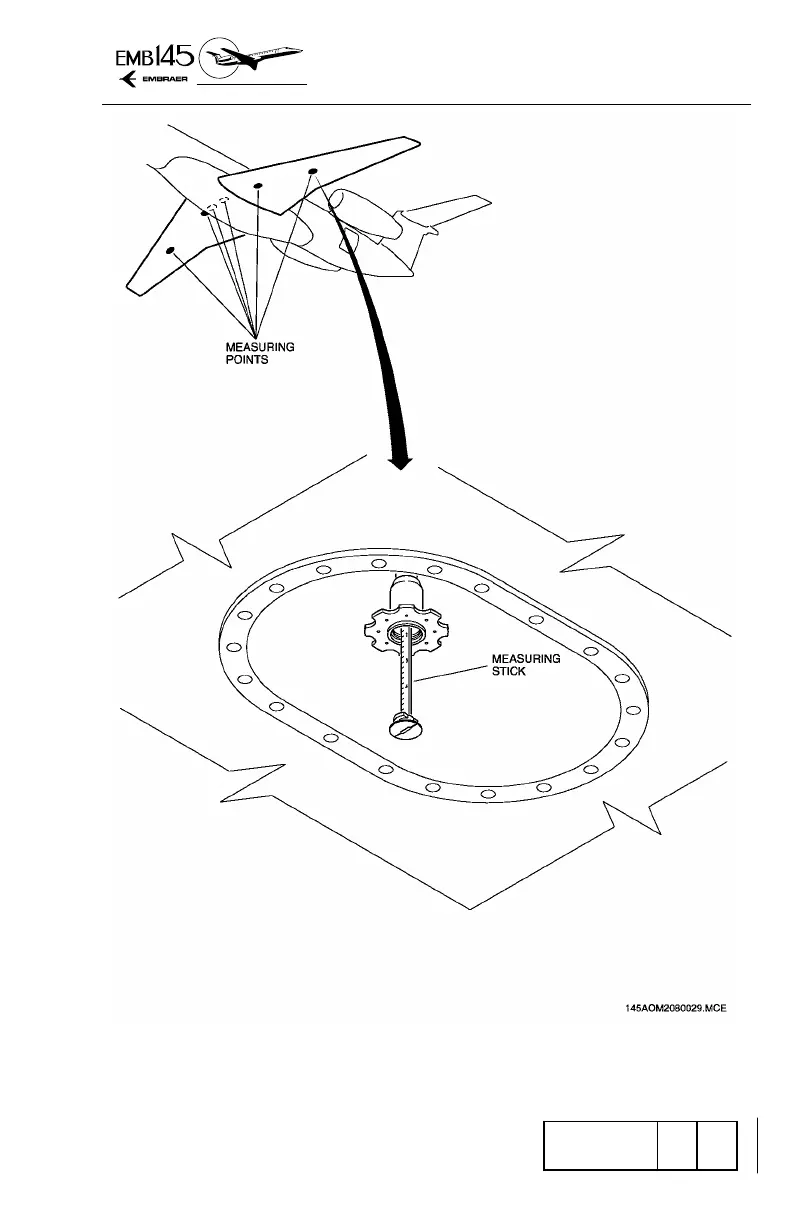 EMB145
EMBRAER

MEASURING POINTS

MEASURING STICK

145AOM2080029.MCE