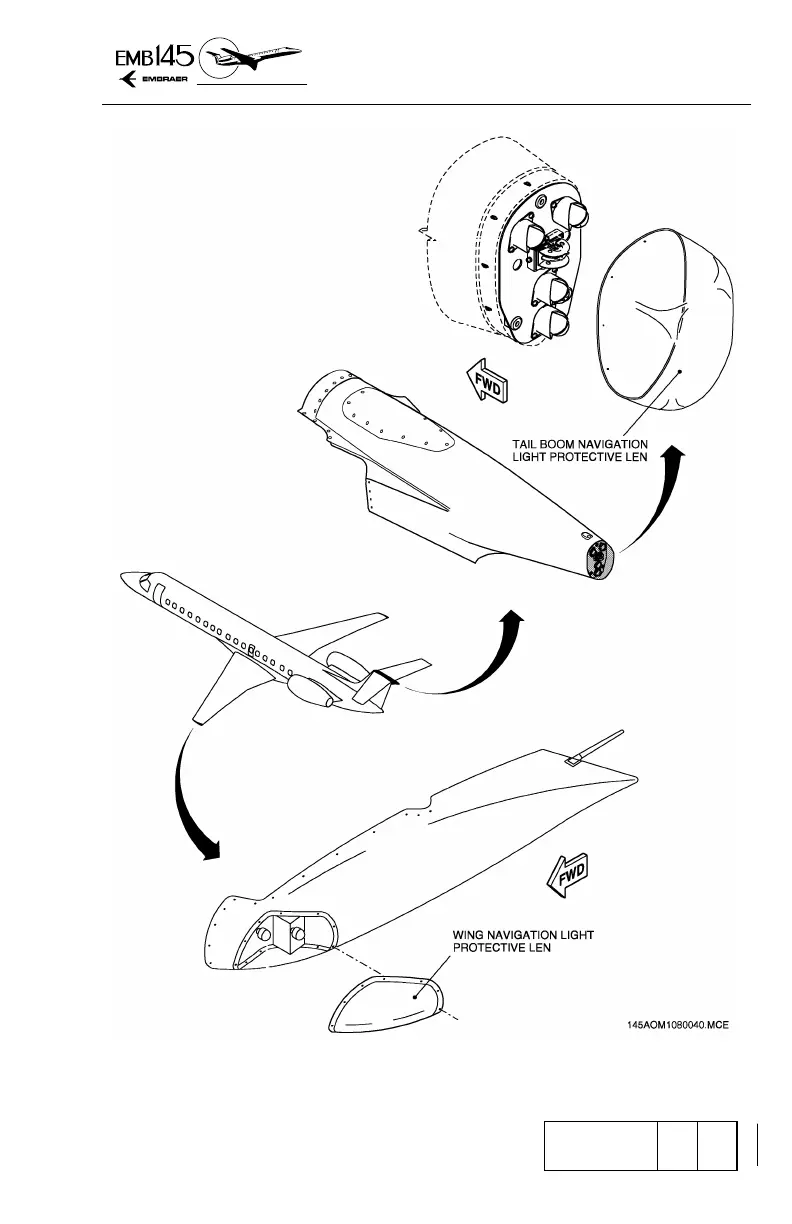 EMB145
EMBRAER

FWD

TAIL BOOM NAVIGATION LIGHT PROTECTIVE LEN

FWD

WING NAVIGATION LIGHT PROTECTIVE LEN

145AOM1080040.MCE