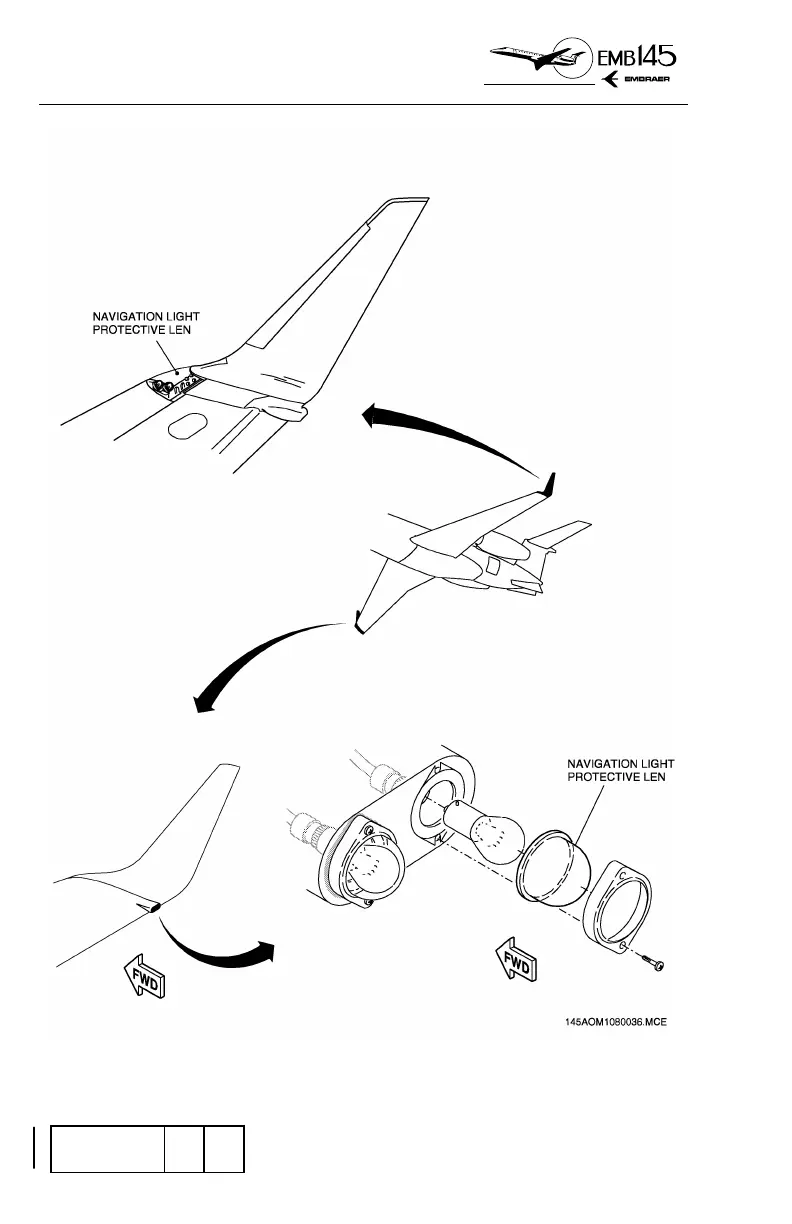 EMB145
EMBRAER

NAVIGATION LIGHT PROTECTIVE LEN

NAVIGATION LIGHT PROTECTIVE LEN

FWD

FWD

145AOM1080036.MCE