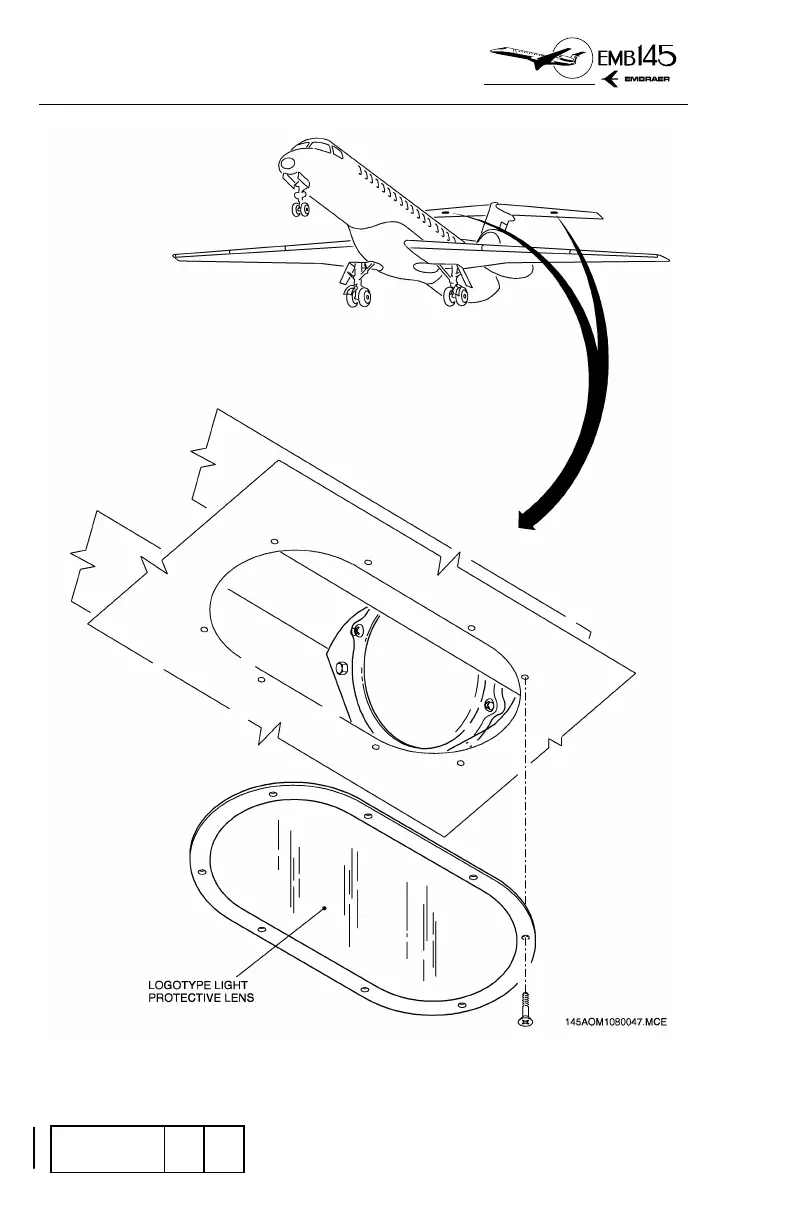 EMB145
EMBRAER

LOGOTYPE LIGHT
PROTECTIVE LENS

145AOM1080047.MCE