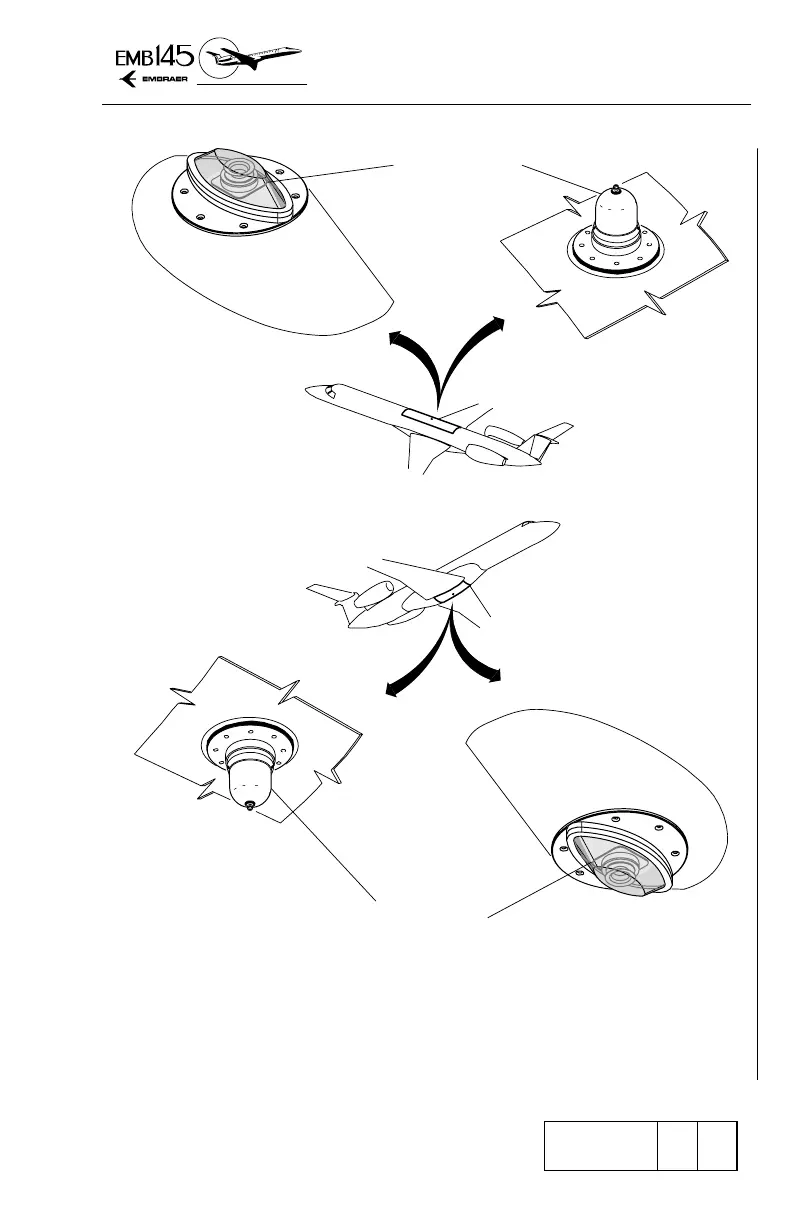 EMB145
EMBRAER