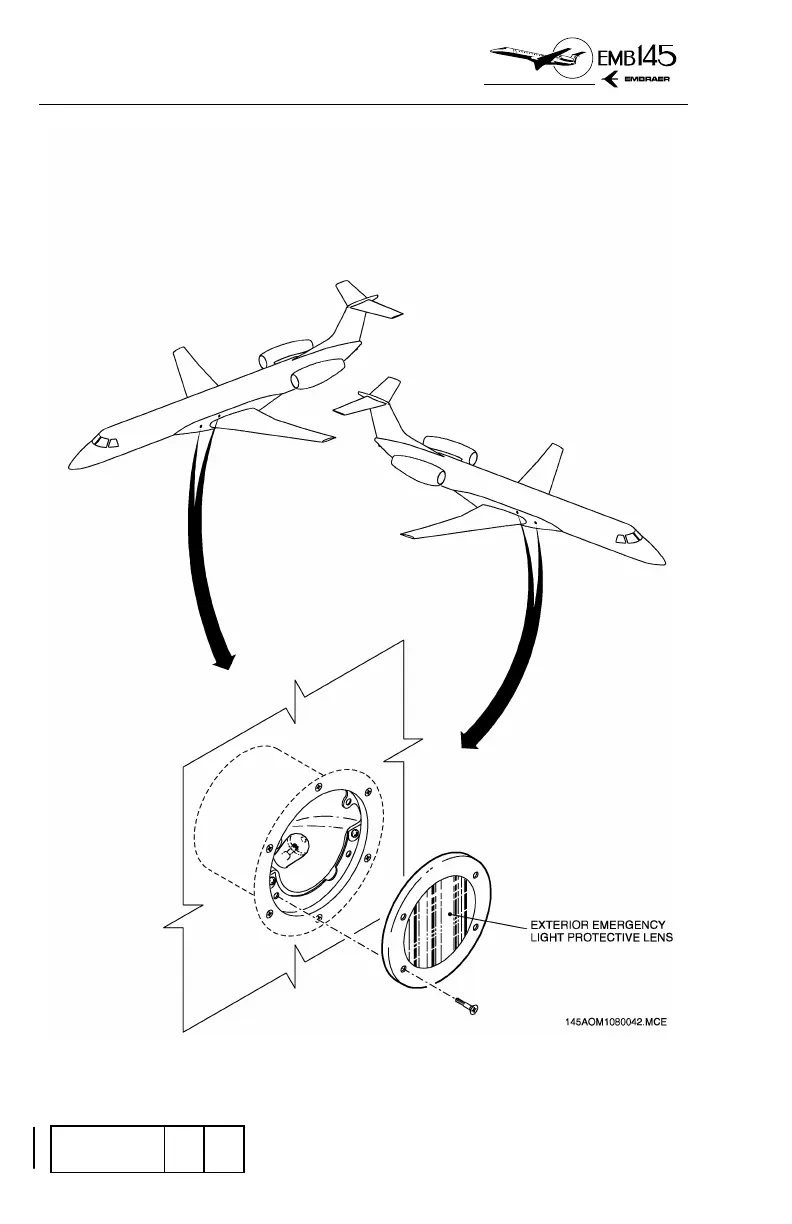 EMB145
EMBRAER

EXTERIOR EMERGENCY LIGHT PROTECTIVE LENS

145AOM1080042.MCE