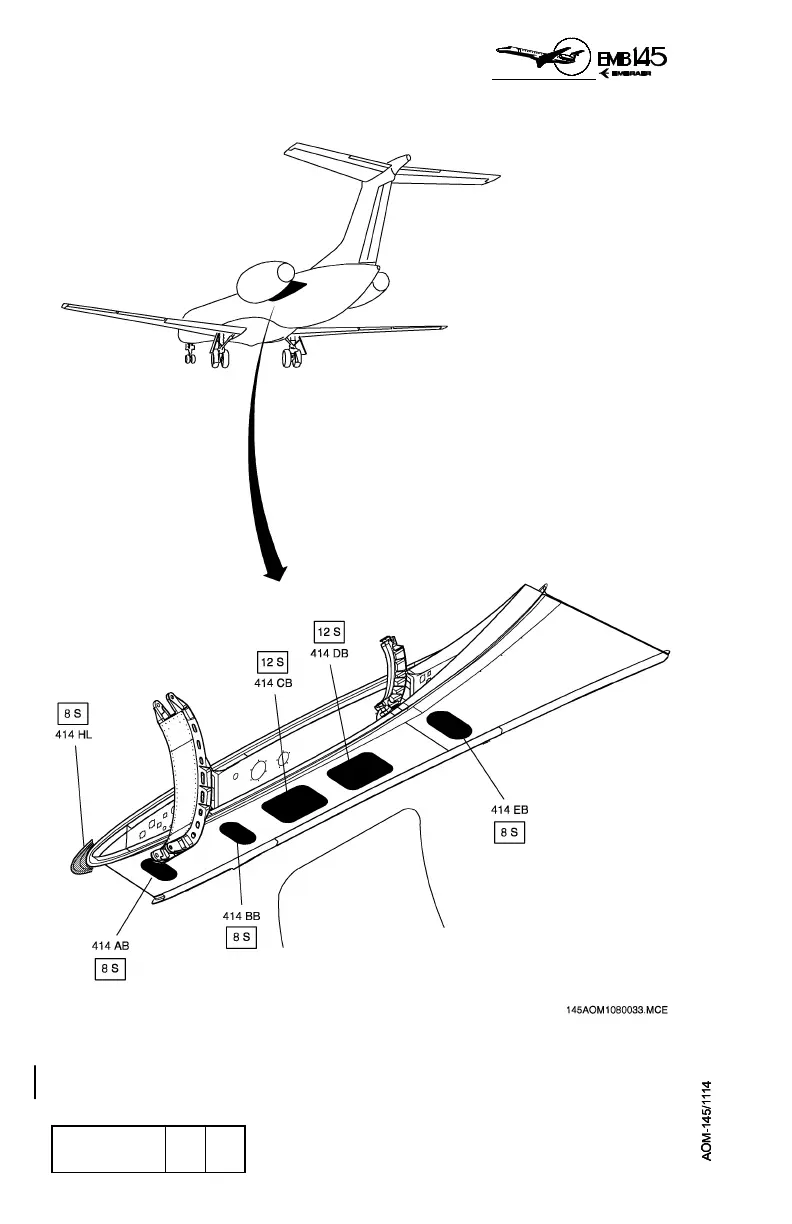 EMB145
EMBRAER

12 S
414 DB

12 S
414 CB

8 S
414 HL

414 EB
8 S

414 BB
8 S

414 AB
8 S

145AOM1080033.MCE

AOM-145/1114