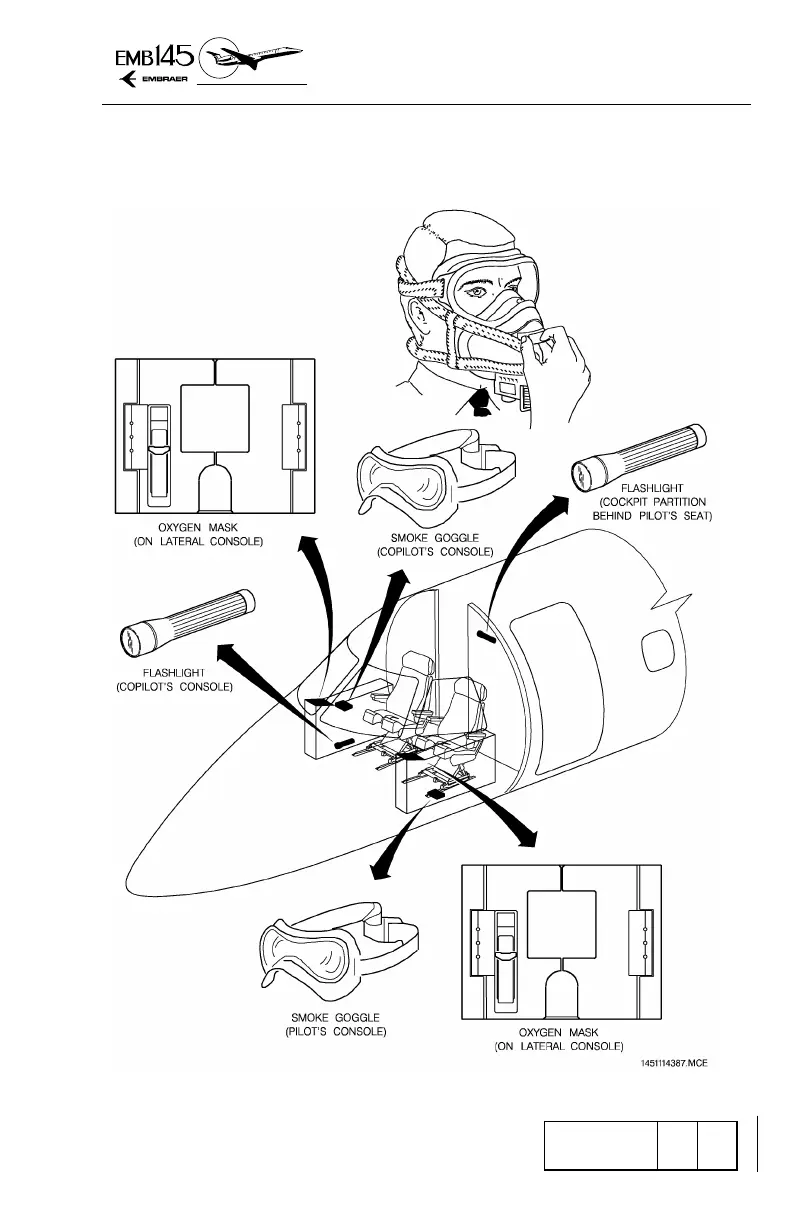 EMB145
EMBRAER

OXYGEN MASK
(ON LATERAL CONSOLE)

SMOKE GOGGLE
(COPILOT'S CONSOLE)

FLASHLIGHT
(COCKPIT PARTITION BEHIND PILOT'S SEAT)

FLASHLIGHT
(COPILOT'S CONSOLE)

SMOKE GOGGLE
(PILOT'S CONSOLE)

OXYGEN MASK
(ON LATERAL CONSOLE)

1451114387.MCE