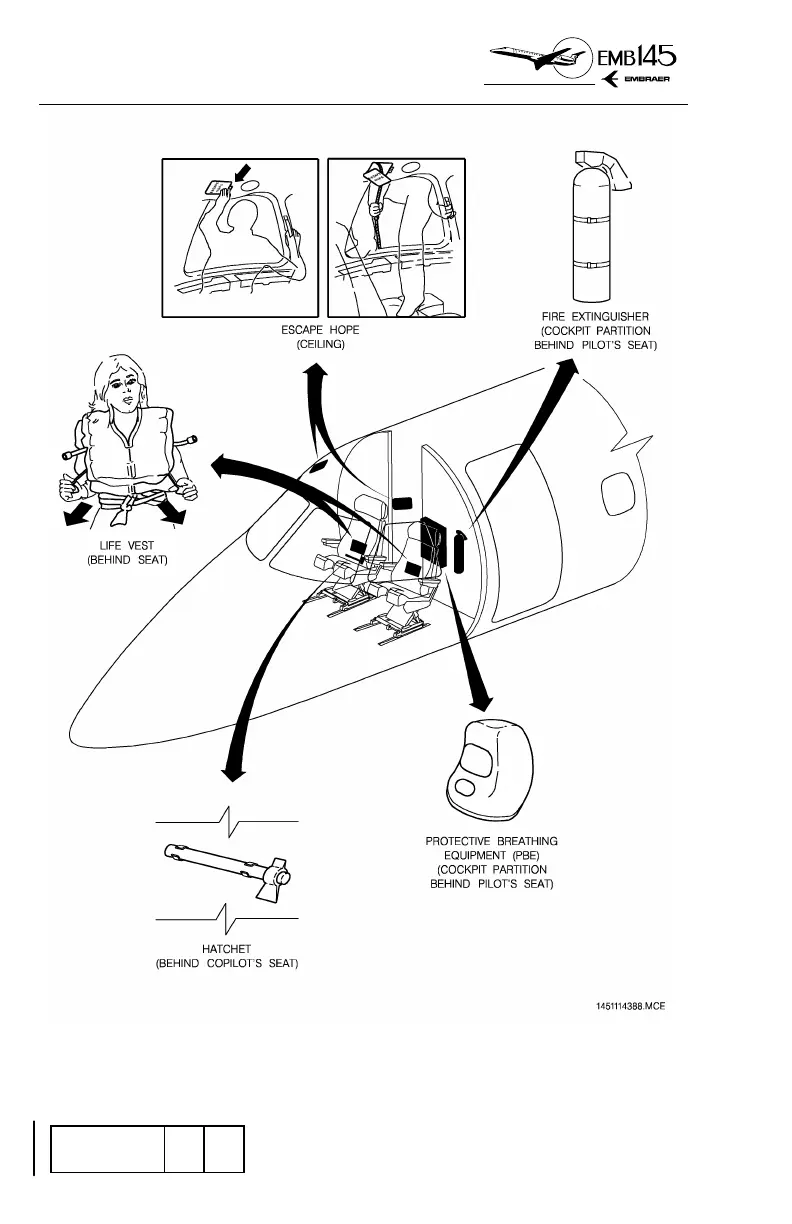 EMB145
EMBRAER

ESCAPE HOPE
(CEILING)

FIRE EXTINGUISHER
(COCKPIT PARTITION
BEHIND PILOT'S SEAT)

LIFE VEST
(BEHIND SEAT)

PROTECTIVE BREATHING
EQUIPMENT (PBE)
(COCKPIT PARTITION
BEHIND PILOT'S SEAT)

HATCHET
(BEHIND COPILOT'S SEAT)

1451114388.MCE