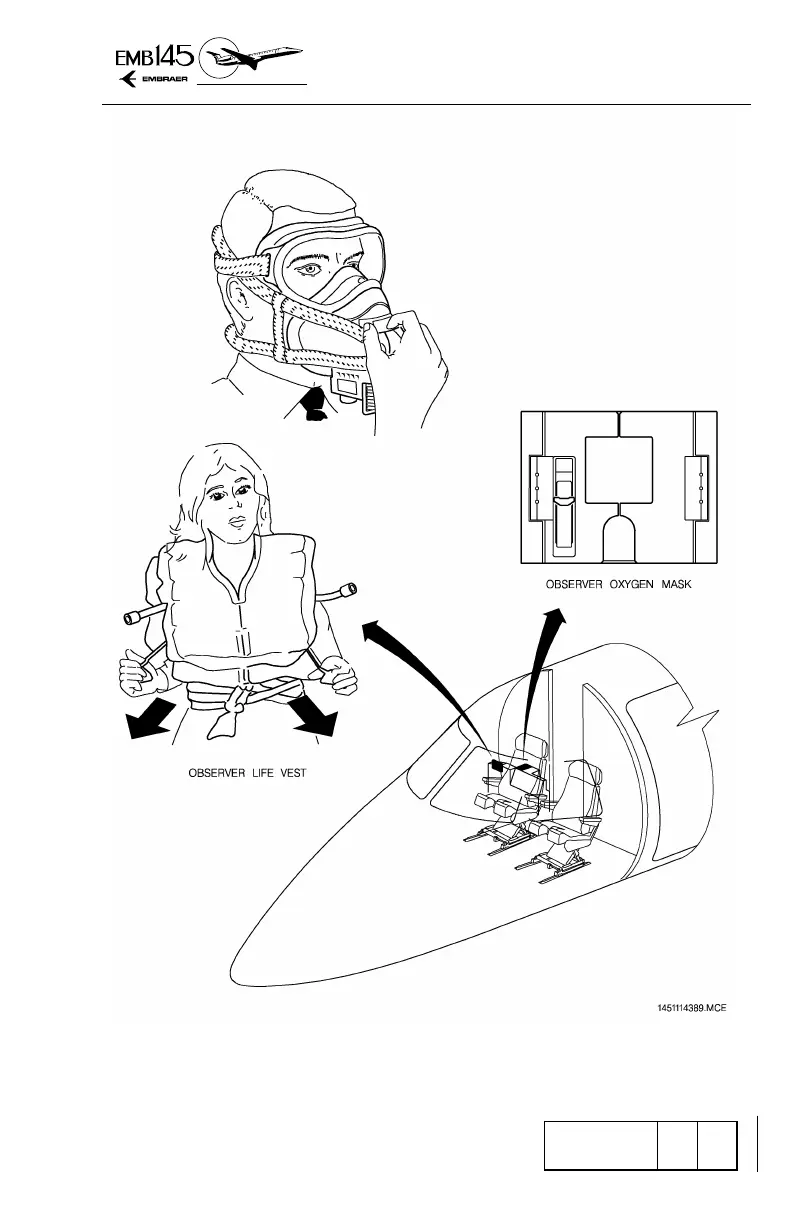 EMB145
EMBRAER

OBSERVER OXYGEN MASK

OBSERVER LIFE VEST

1451114389.MCE