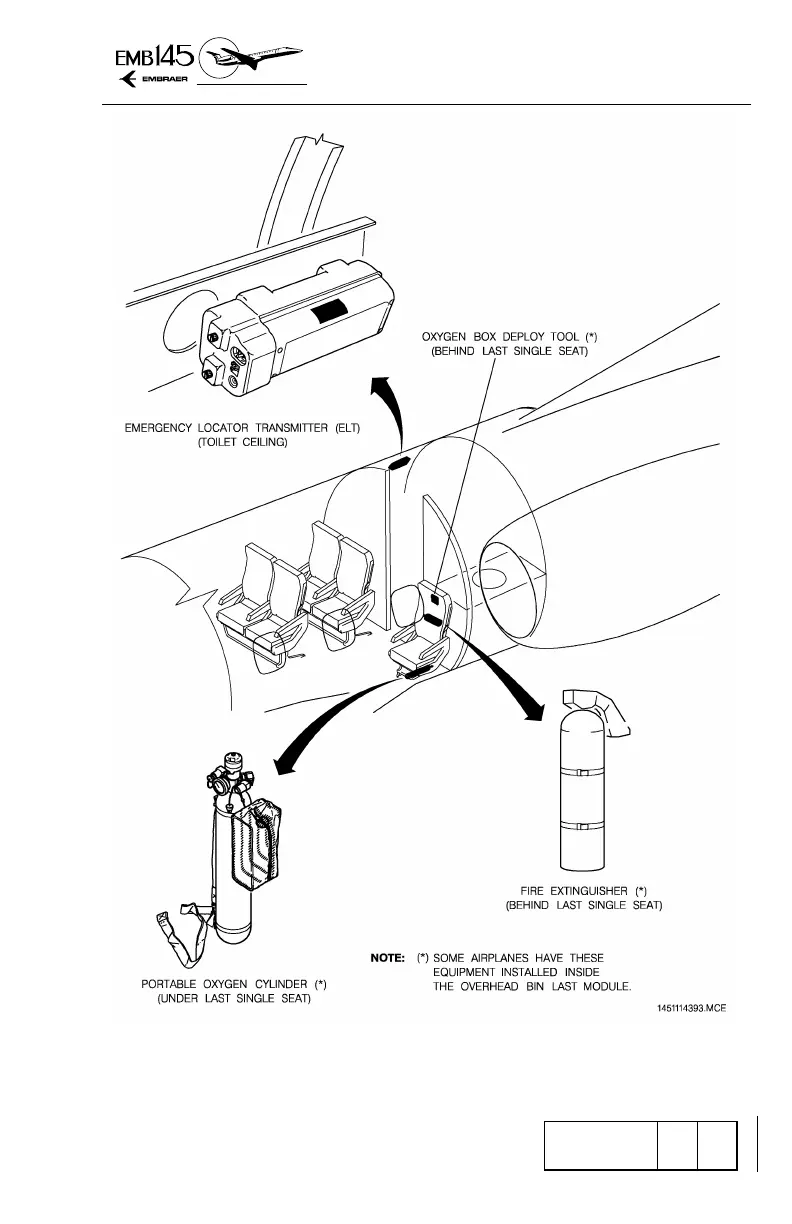 EMB145
EMBRAER

OXYGEN BOX DEPLOY TOOL (*)
(BEHIND LAST SINGLE SEAT)

EMERGENCY LOCATOR TRANSMITTER (ELT)
(TOILET CEILING)

FIRE EXTINGUISHER (*)
(BEHIND LAST SINGLE SEAT)

PORTABLE OXYGEN CYLINDER (*)
(UNDER LAST SINGLE SEAT)

NOTE: (*) SOME AIRPLANES HAVE THESE EQUIPMENT INSTALLED INSIDE THE OVERHEAD BIN LAST MODULE.

1451114393.MCE