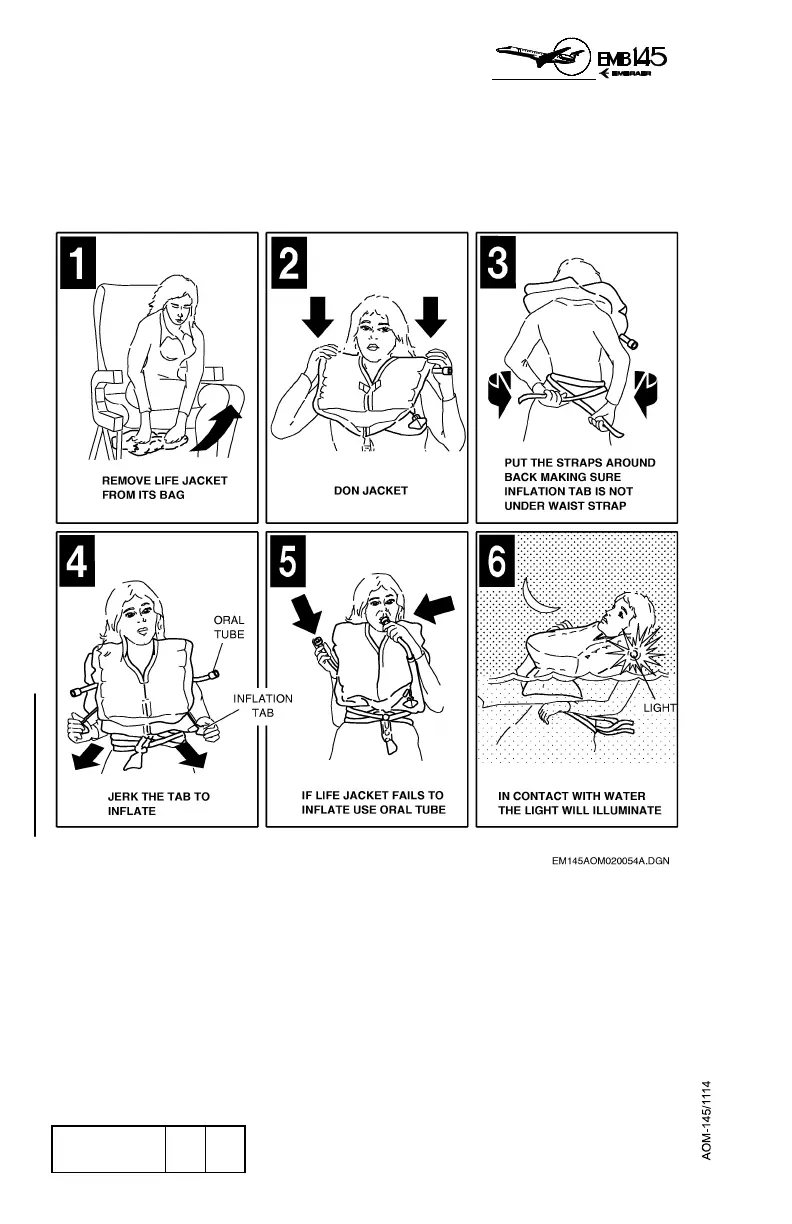 EMB145
EMBRAER

1
REMOVE LIFE JACKET FROM ITS BAG

2
DON JACKET

3
PUT THE STRAPS AROUND BACK MAKING SURE INFLATION TAB IS NOT UNDER WAIST STRAP

4
ORAL TUBE
INFLATION TAB
JERK THE TAB TO INFLATE

5
IF LIFE JACKET FAILS TO INFLATE USE ORAL TUBE

6
LIGHT
IN CONTACT WITH WATER THE LIGHT WILL ILLUMINATE

EM145AOM020054A.DGN

AOM-145/1114