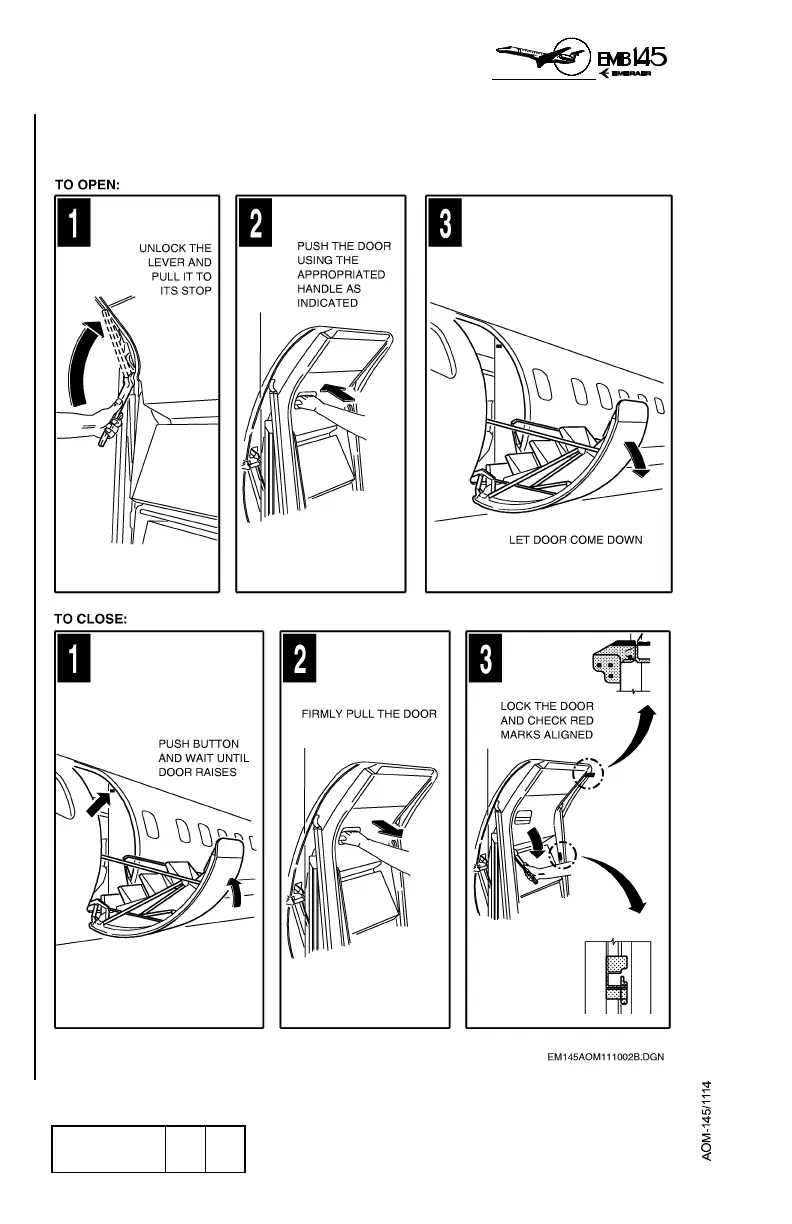 EMB145
EMBRAER

TO OPEN:

1
UNLOCK THE LEVER AND PULL IT TO ITS STOP

2
PUSH THE DOOR USING THE APPROPRIATED HANDLE AS INDICATED

3
LET DOOR COME DOWN

TO CLOSE:

1
PUSH BUTTON AND WAIT UNTIL DOOR RAISES

2
FIRMLY PULL THE DOOR

3
LOCK THE DOOR AND CHECK RED MARKS ALIGNED

EM145AOM111002B.DGN

AOM-145/1114