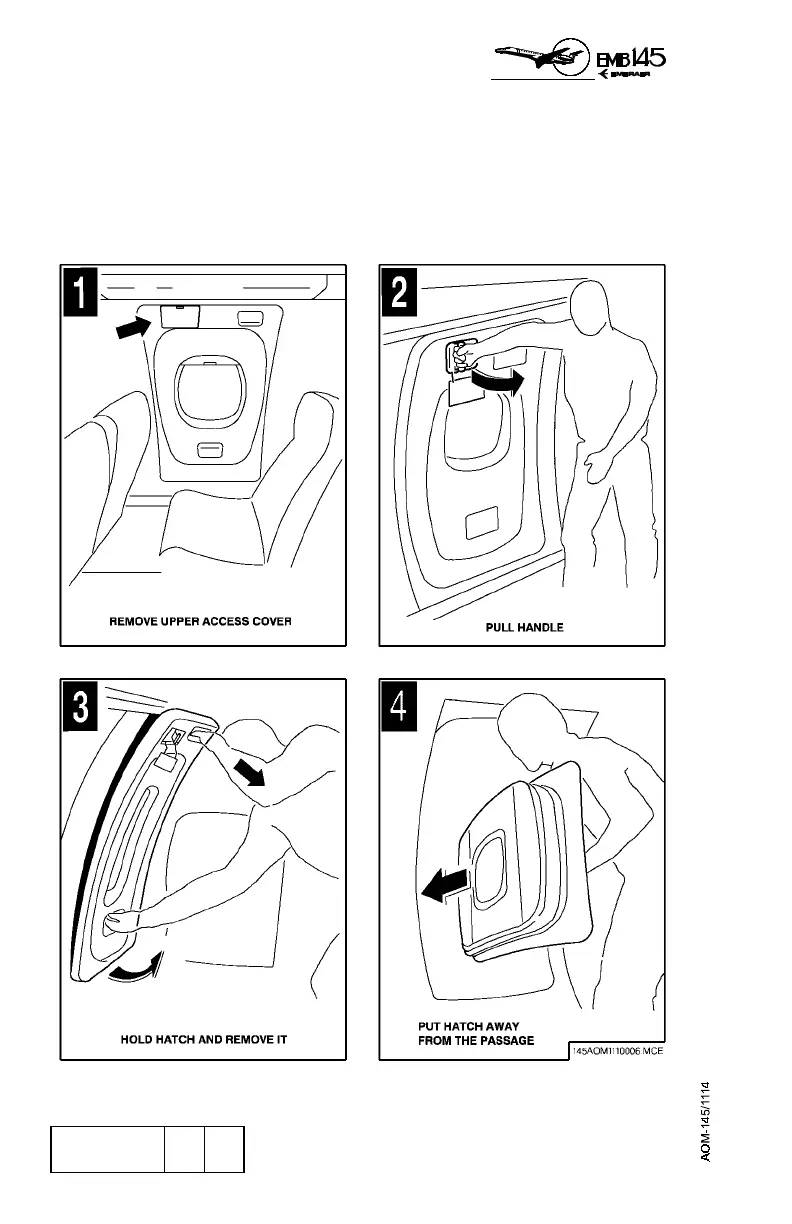 EMB145
EMBRAER

1

REMOVE UPPER ACCESS COVER

2

PULL HANDLE

3

HOLD HATCH AND REMOVE IT

4

PUT HATCH AWAY FROM THE PASSAGE

145AOM1110006.MCE

AOM-145/1114