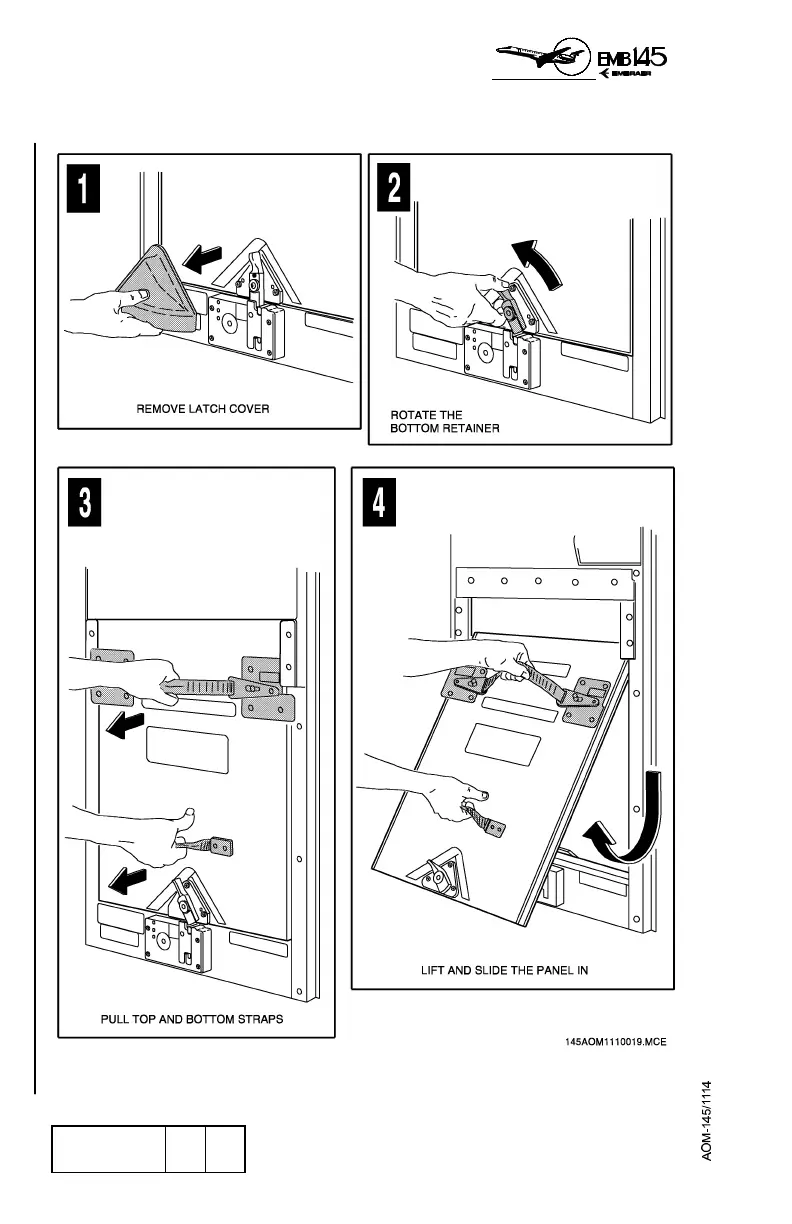 EMB145
EMBRAER

1
REMOVE LATCH COVER

2
ROTATE THE BOTTOM RETAINER

3
PULL TOP AND BOTTOM STRAPS

4
LIFT AND SLIDE THE PANEL IN

145AOM1110019.MCE

AOM-145/1114