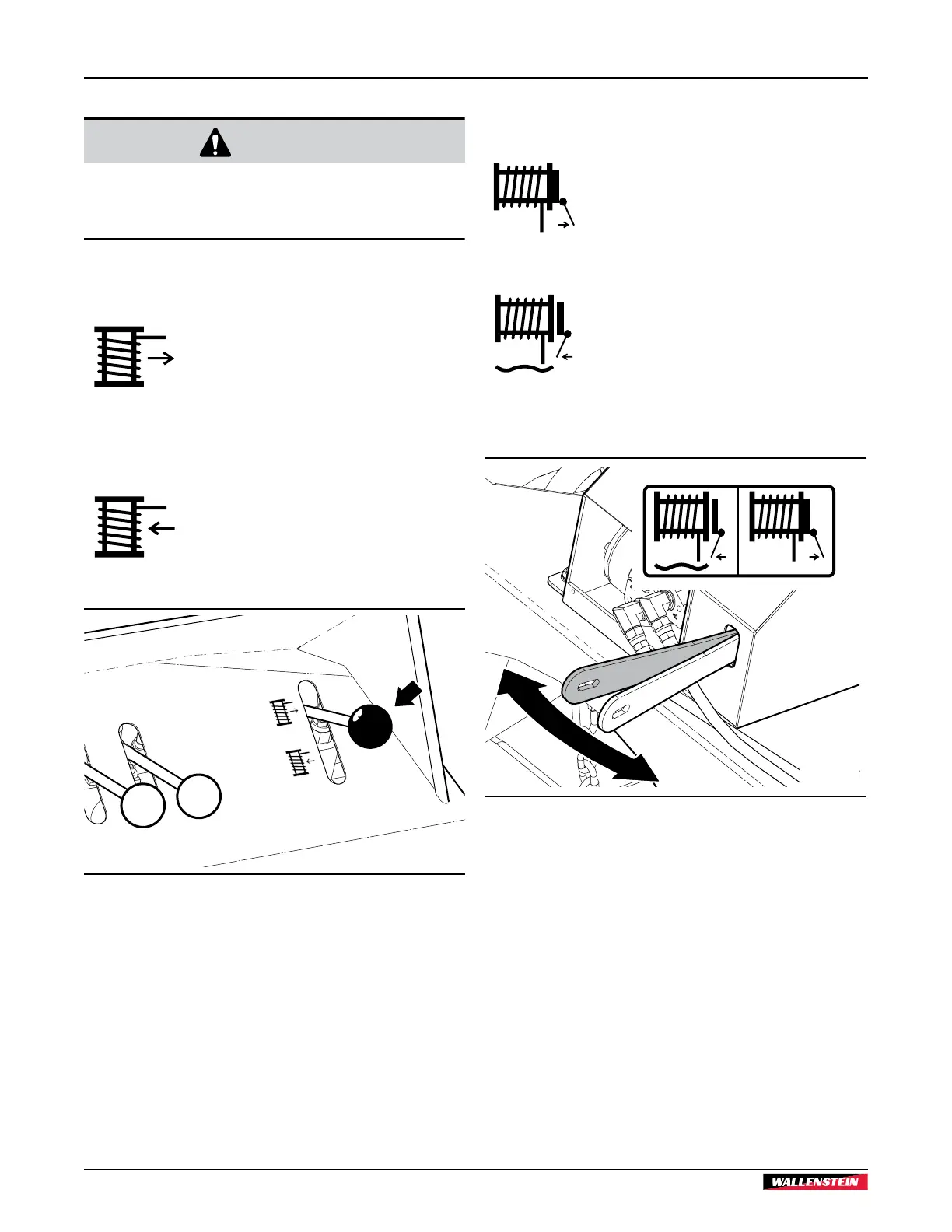 WALLENSTEIN