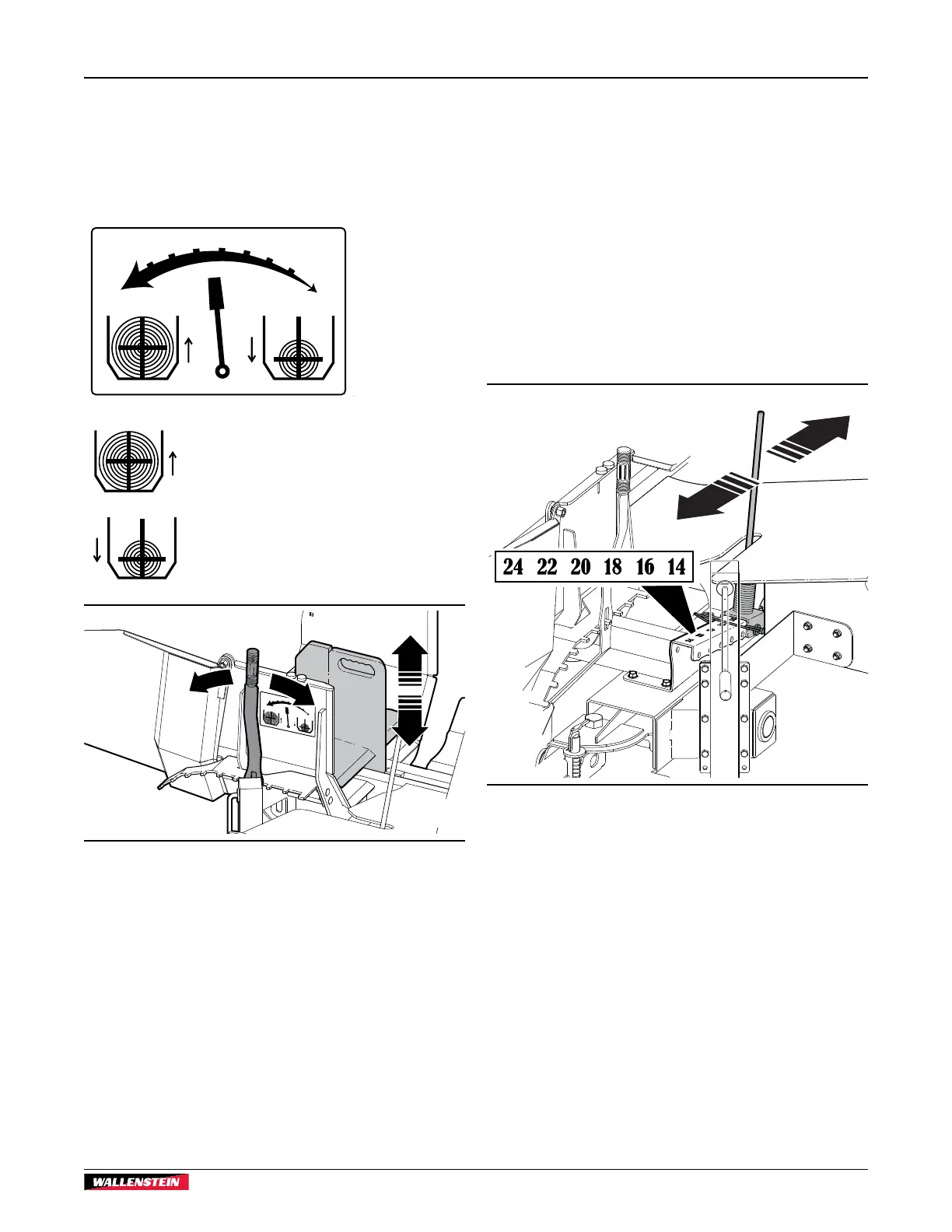 24 22 20 18 16 14

WALLENSTEIN