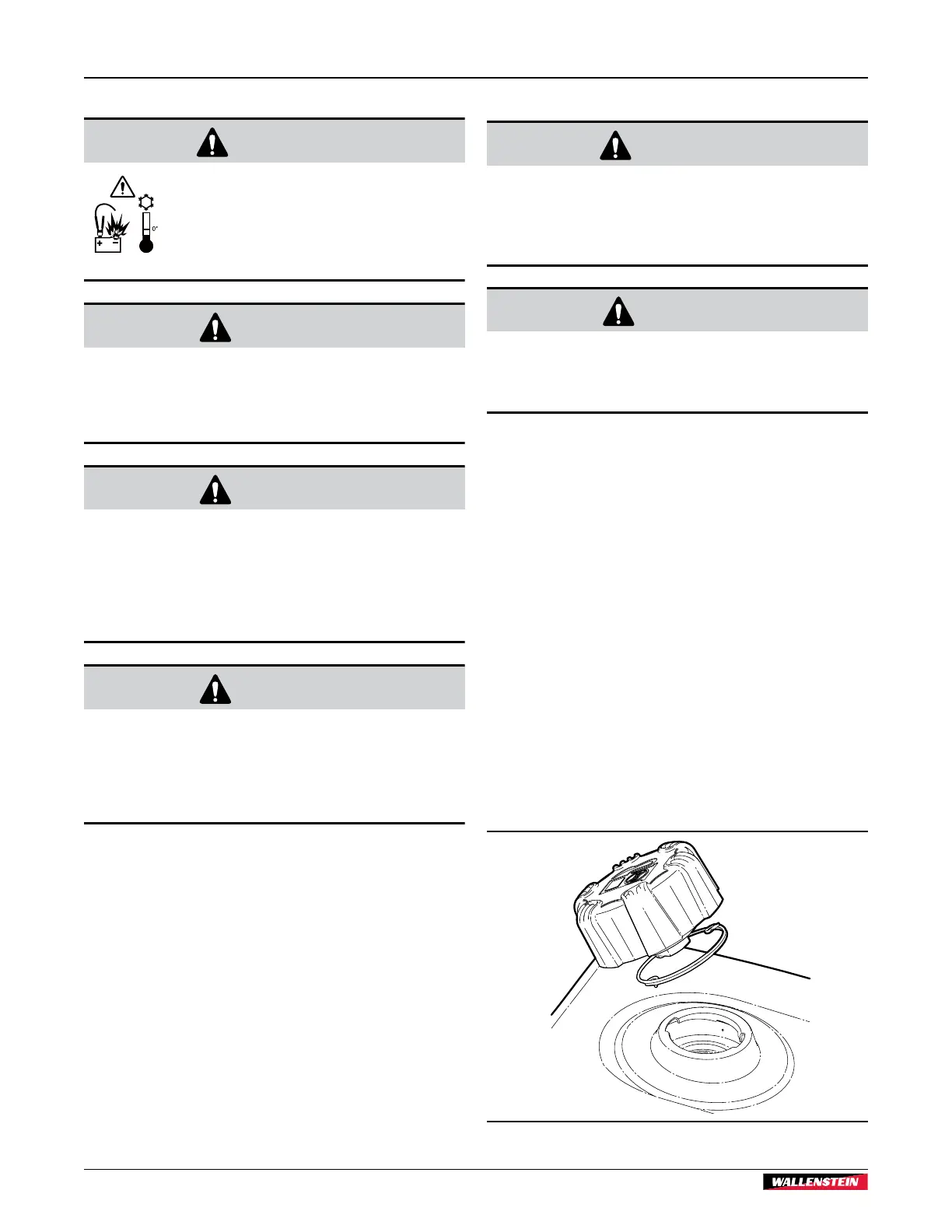 0°

WALLENSTEIN