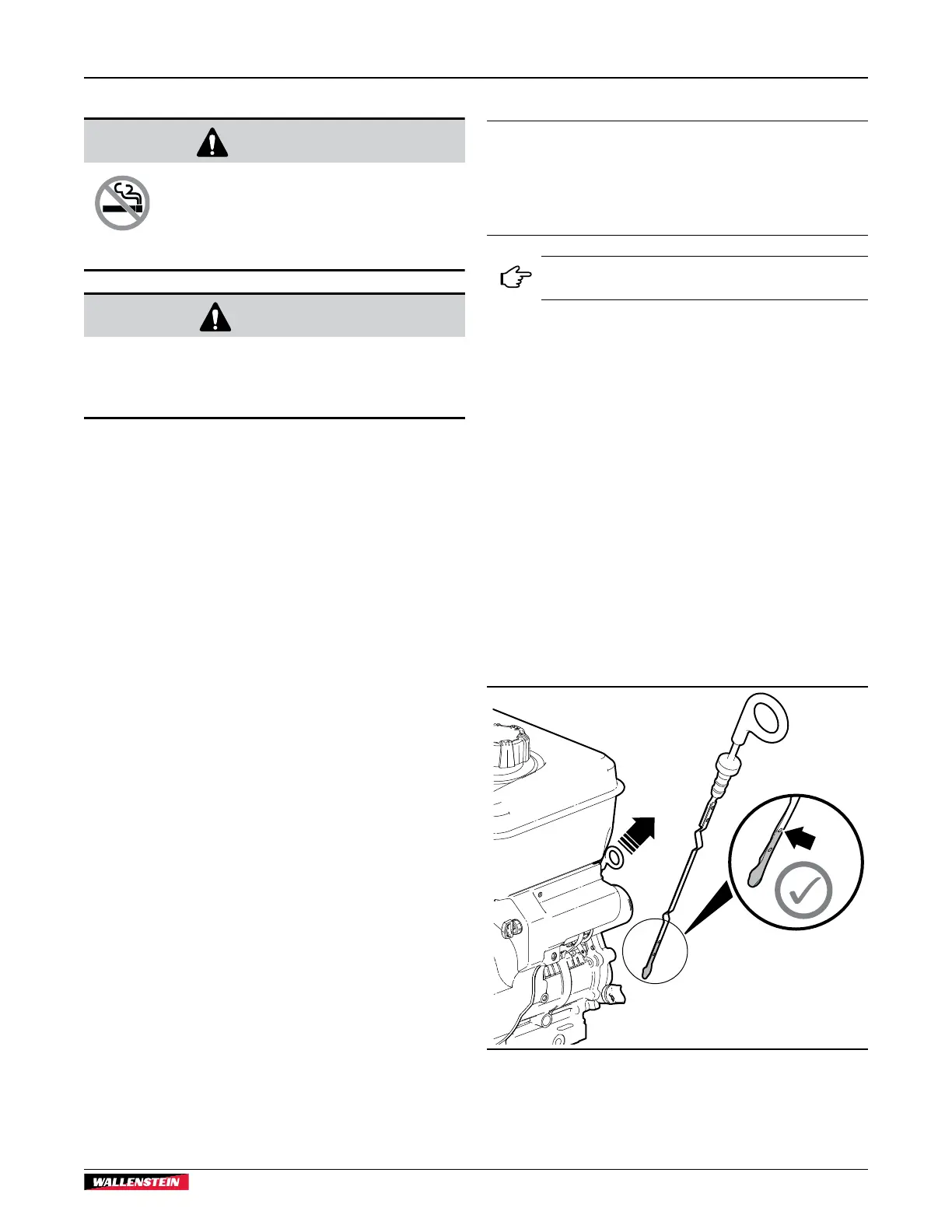 WALLENSTEIN