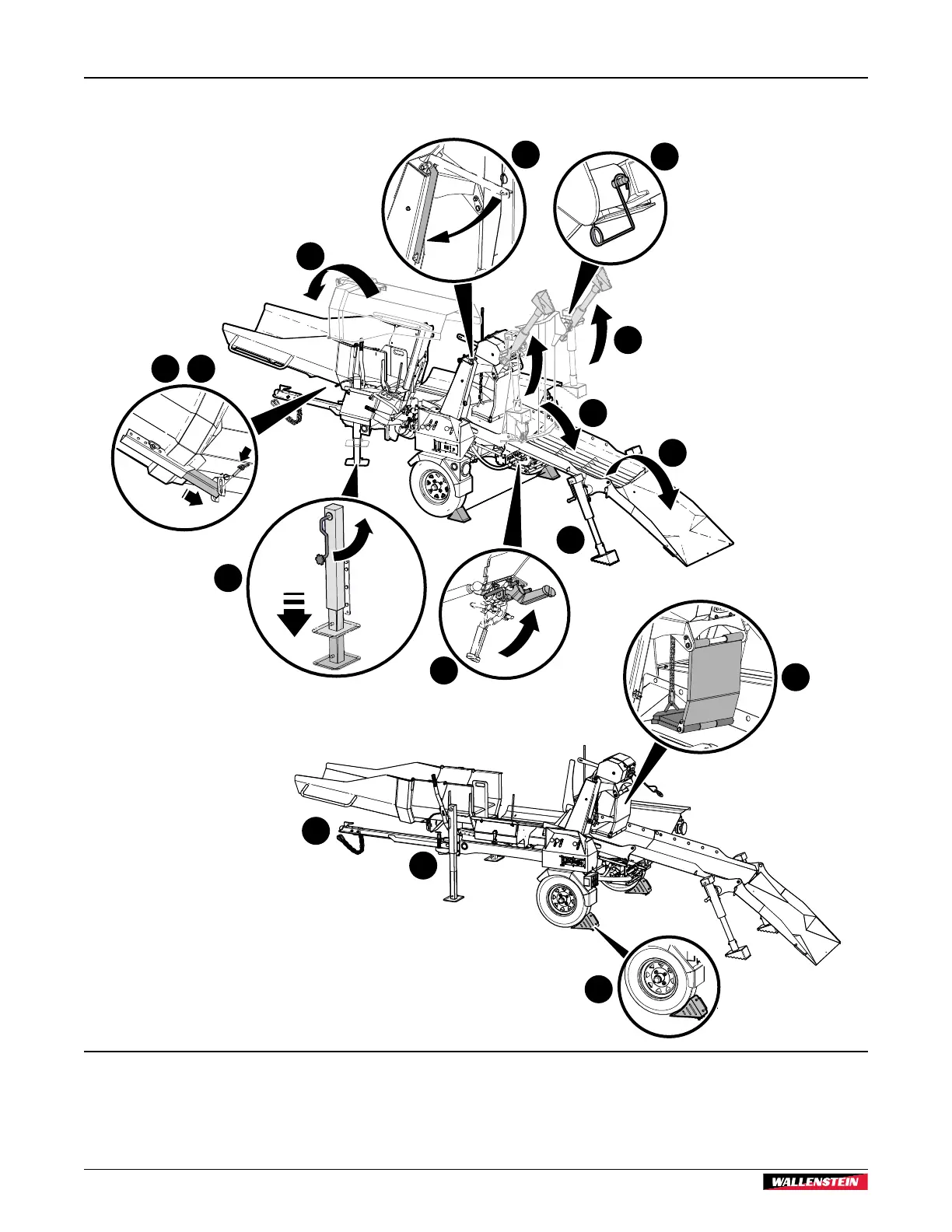 WALLENSTEIN