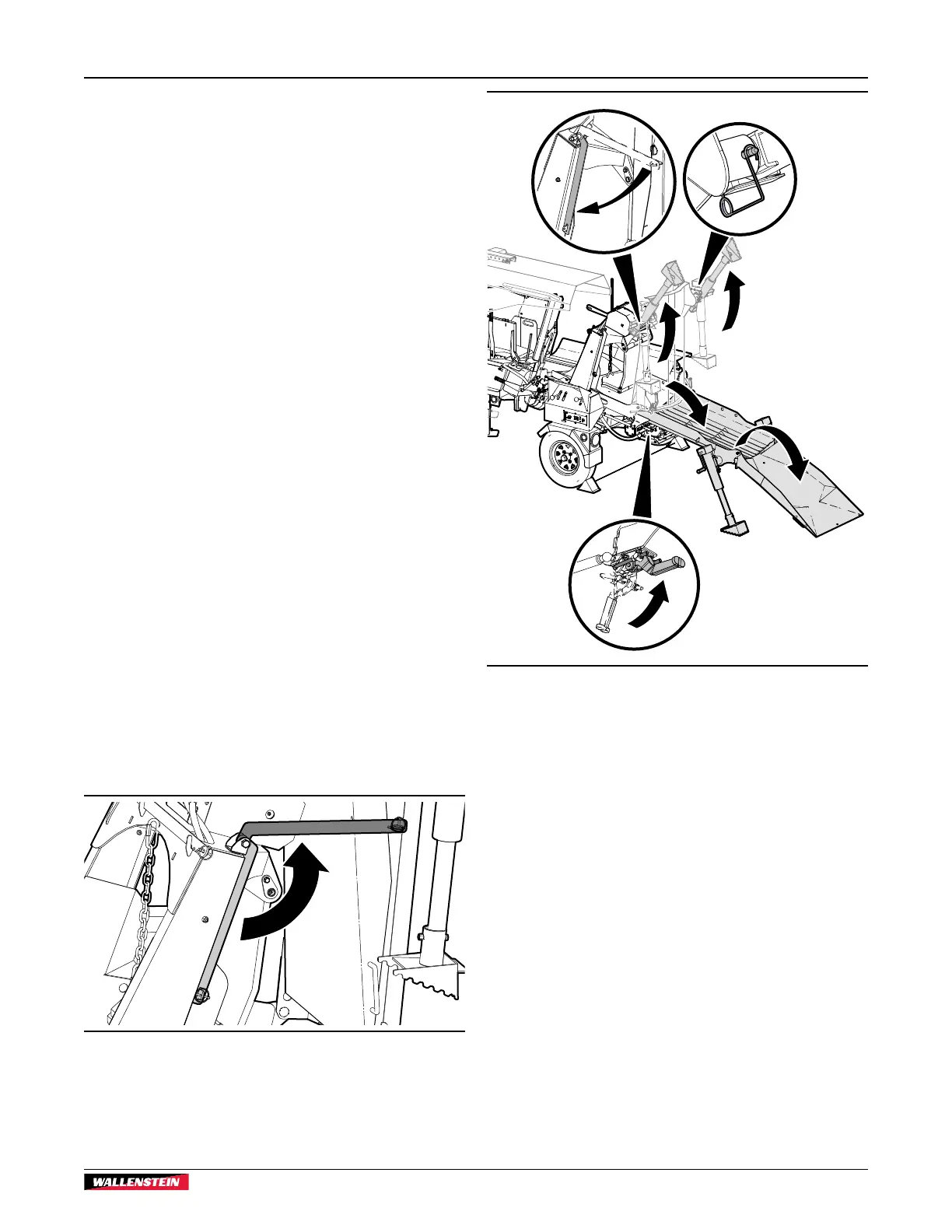 WALLENSTEIN