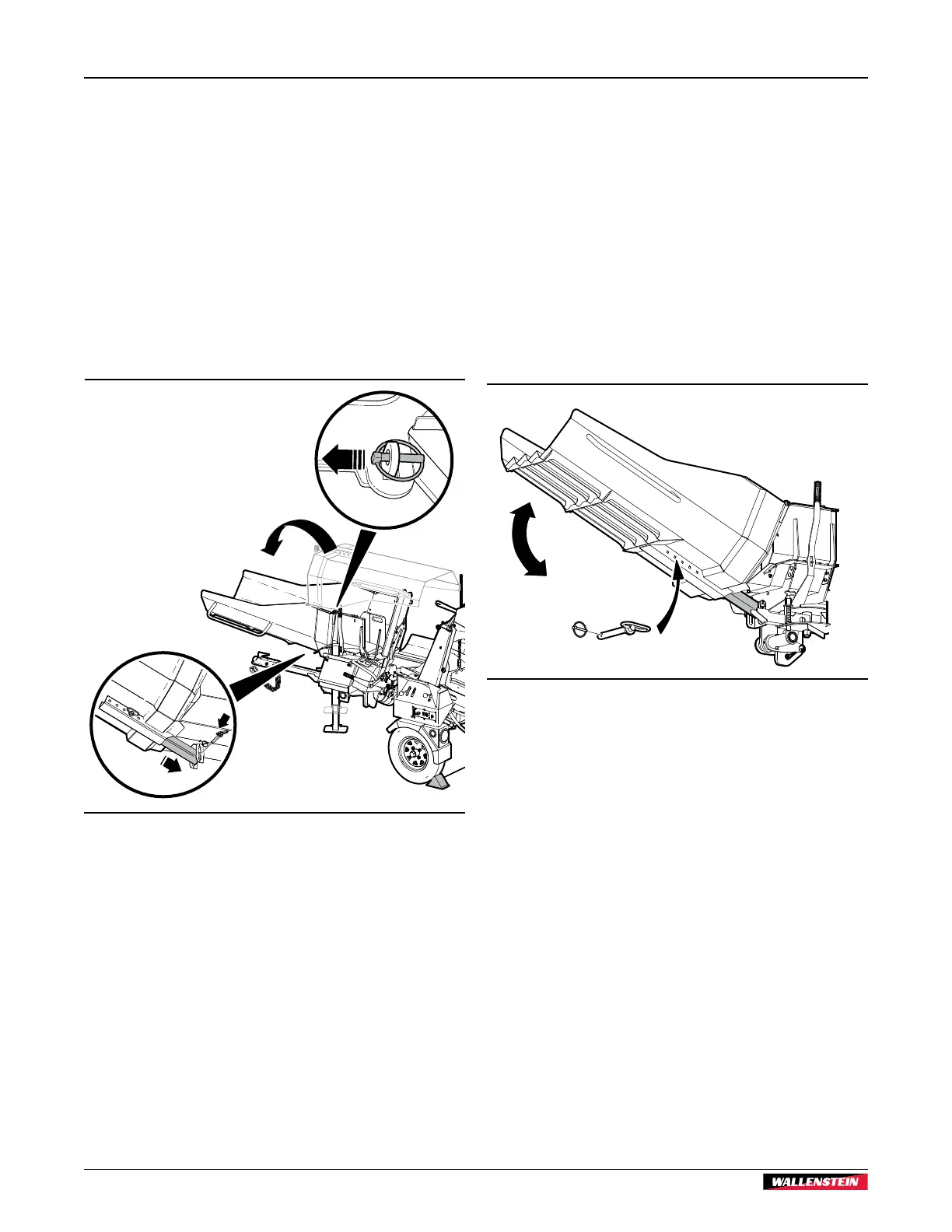 WALLENSTEIN