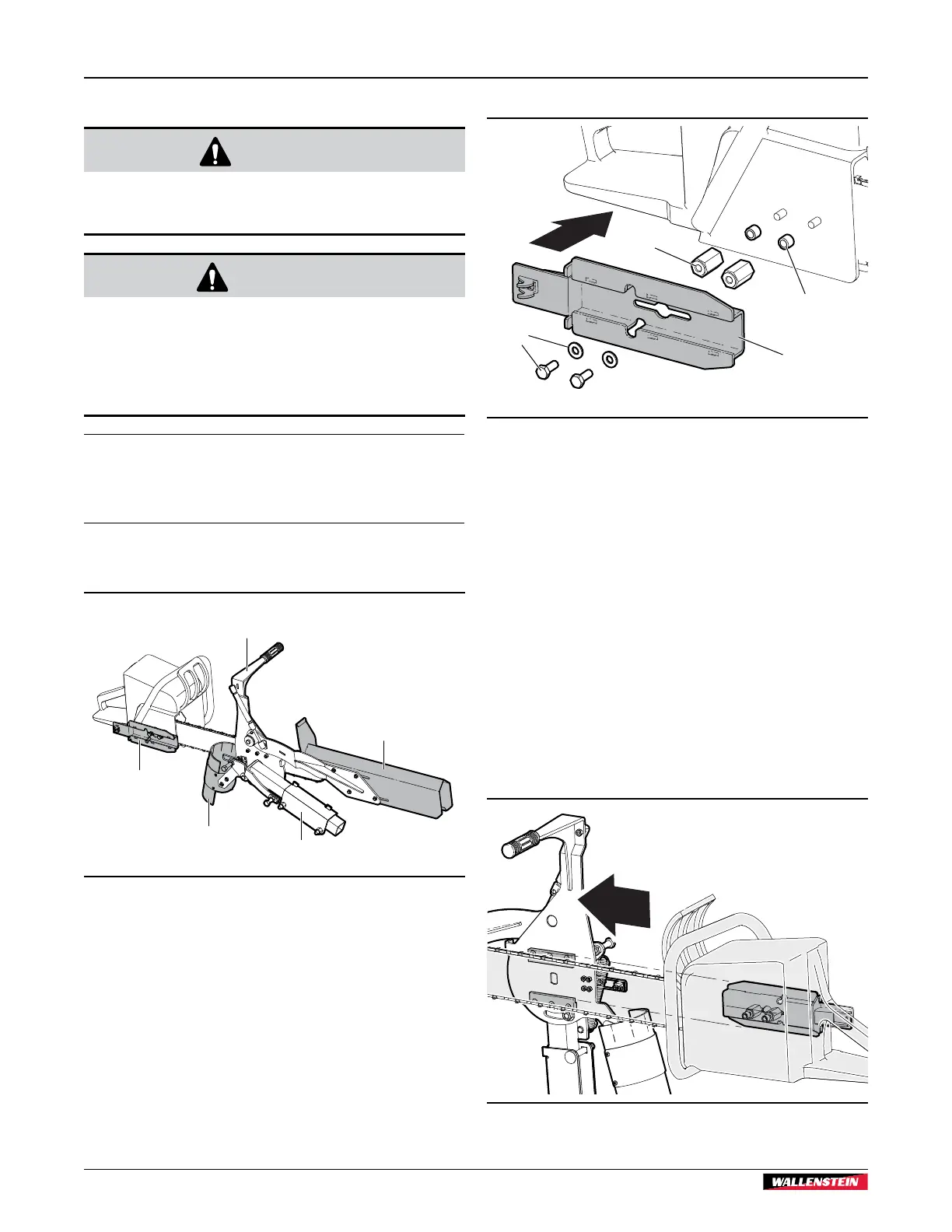 WALLENSTEIN