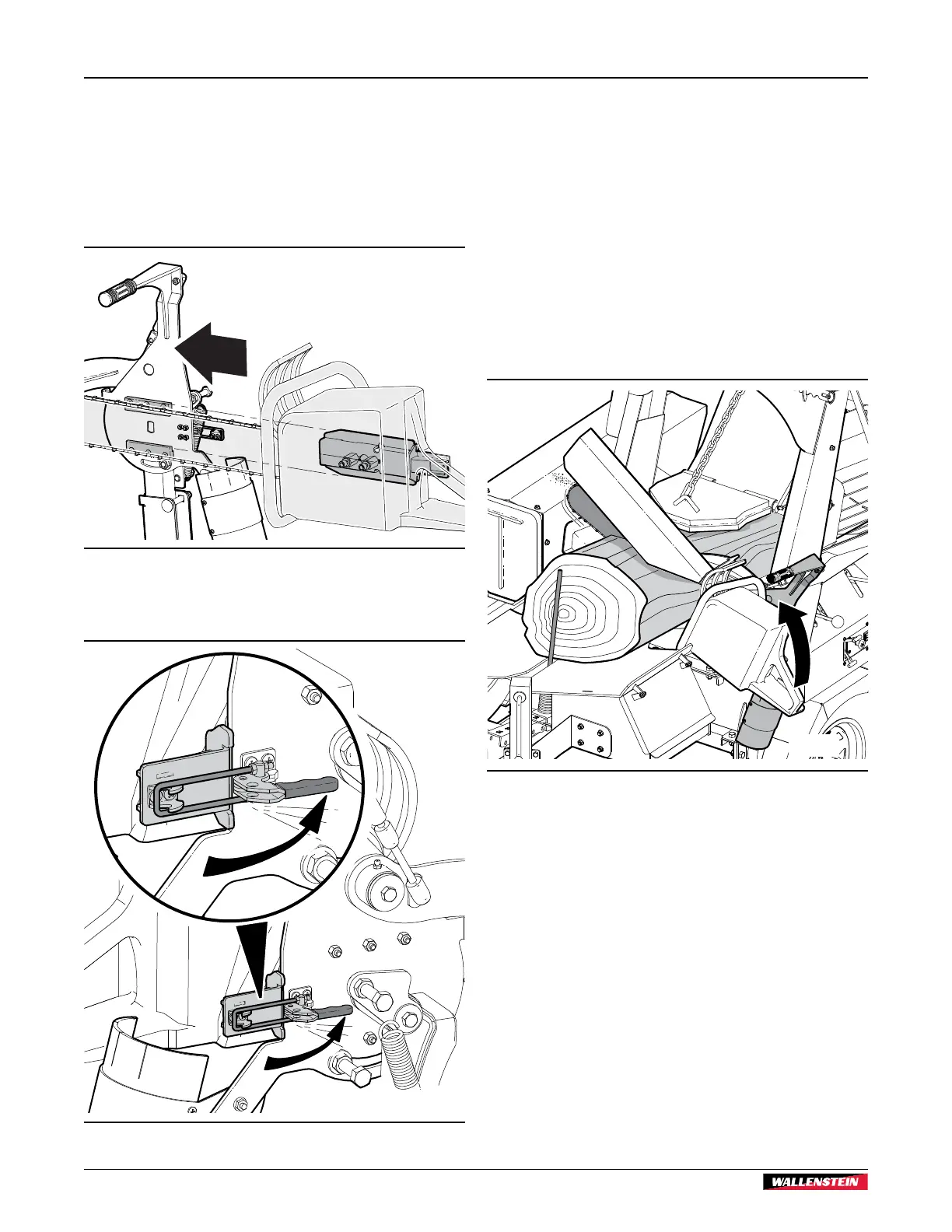 WALLENSTEIN