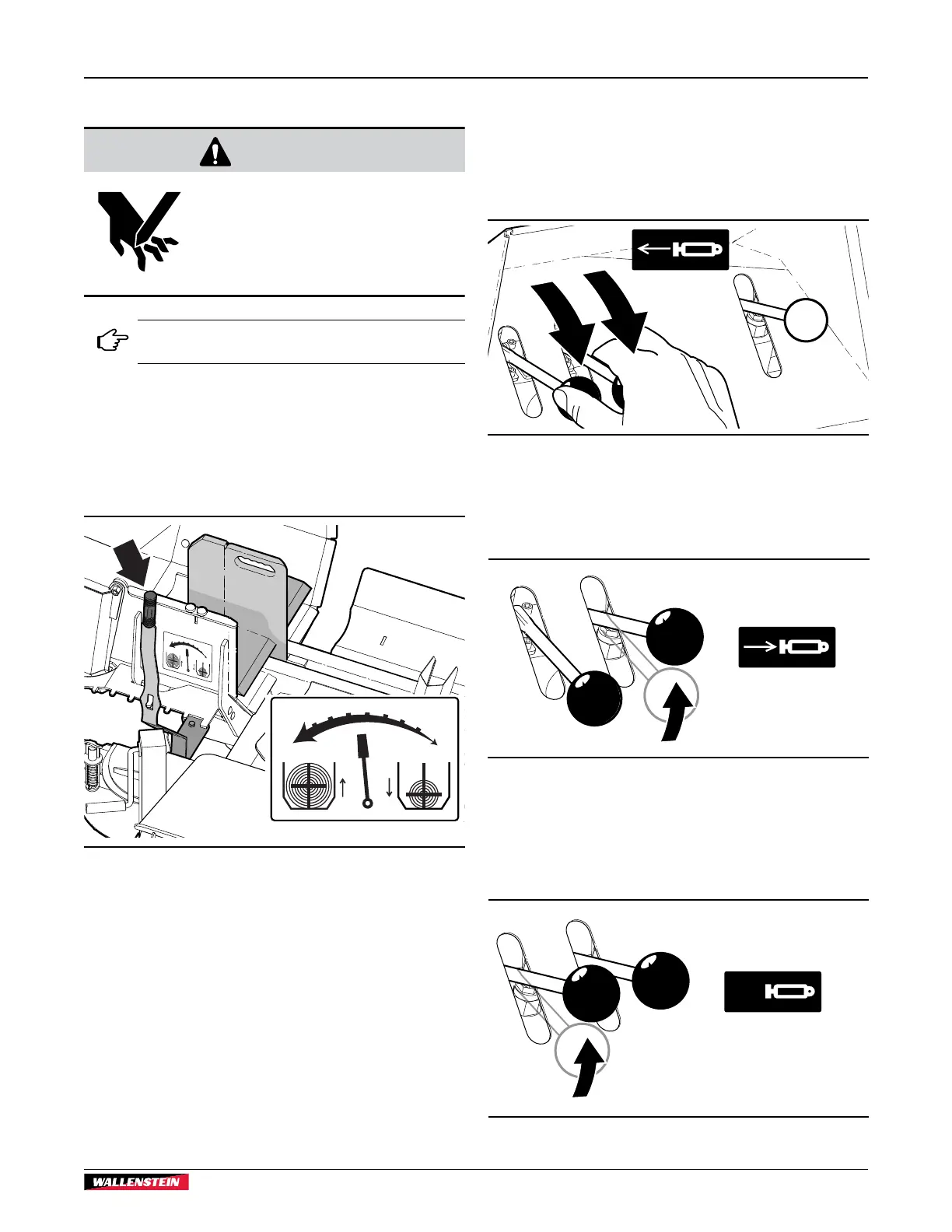 WALLENSTEIN