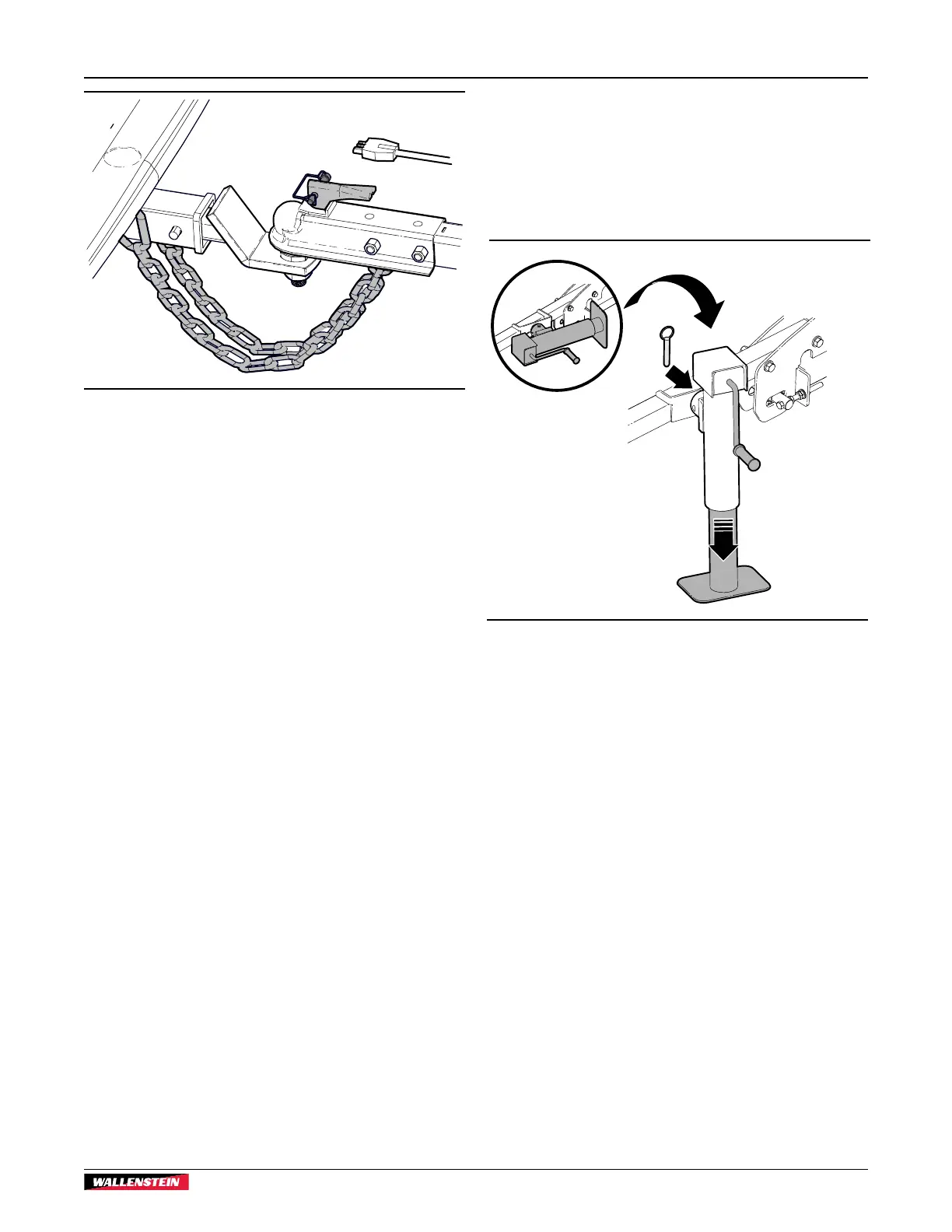 WALLENSTEIN