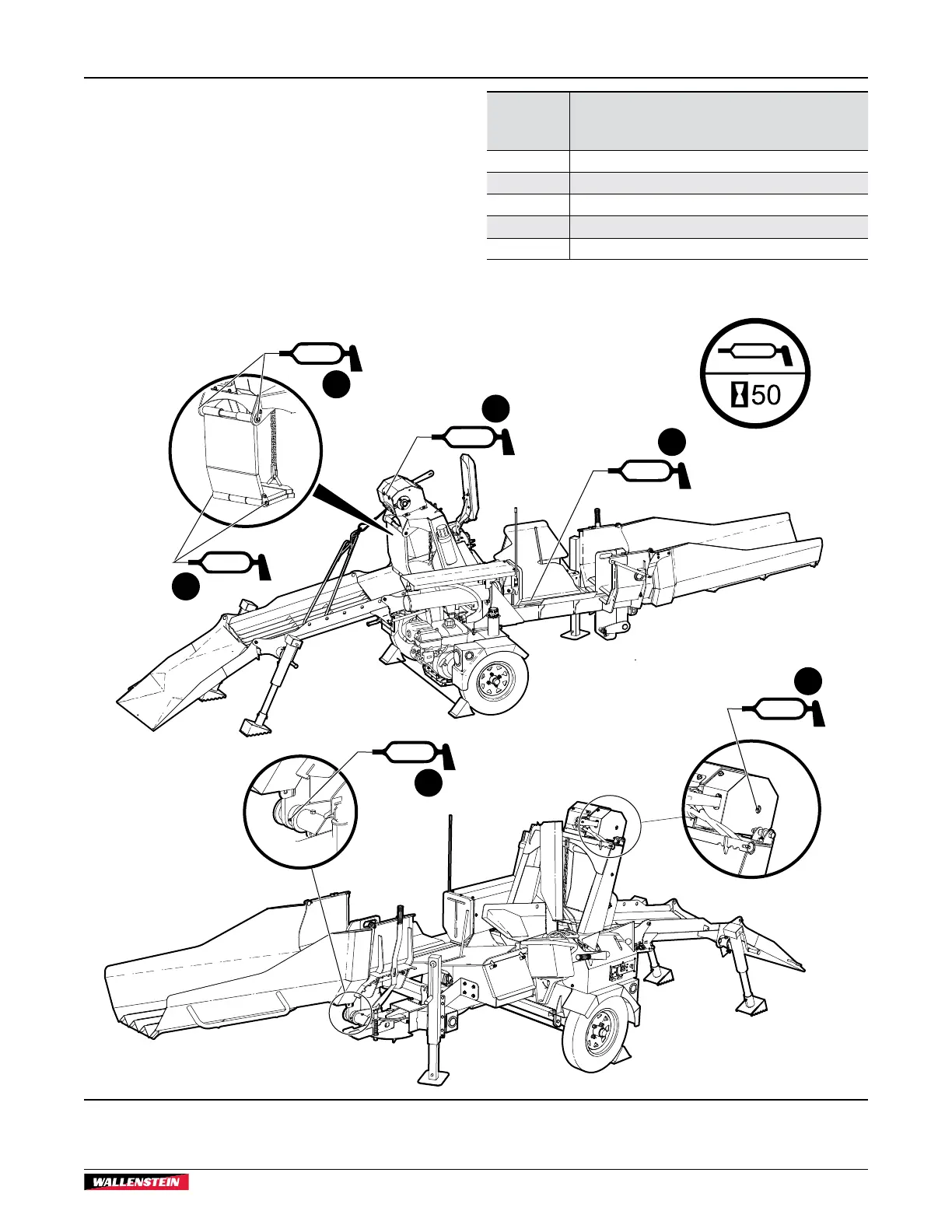 50

WALLENSTEIN