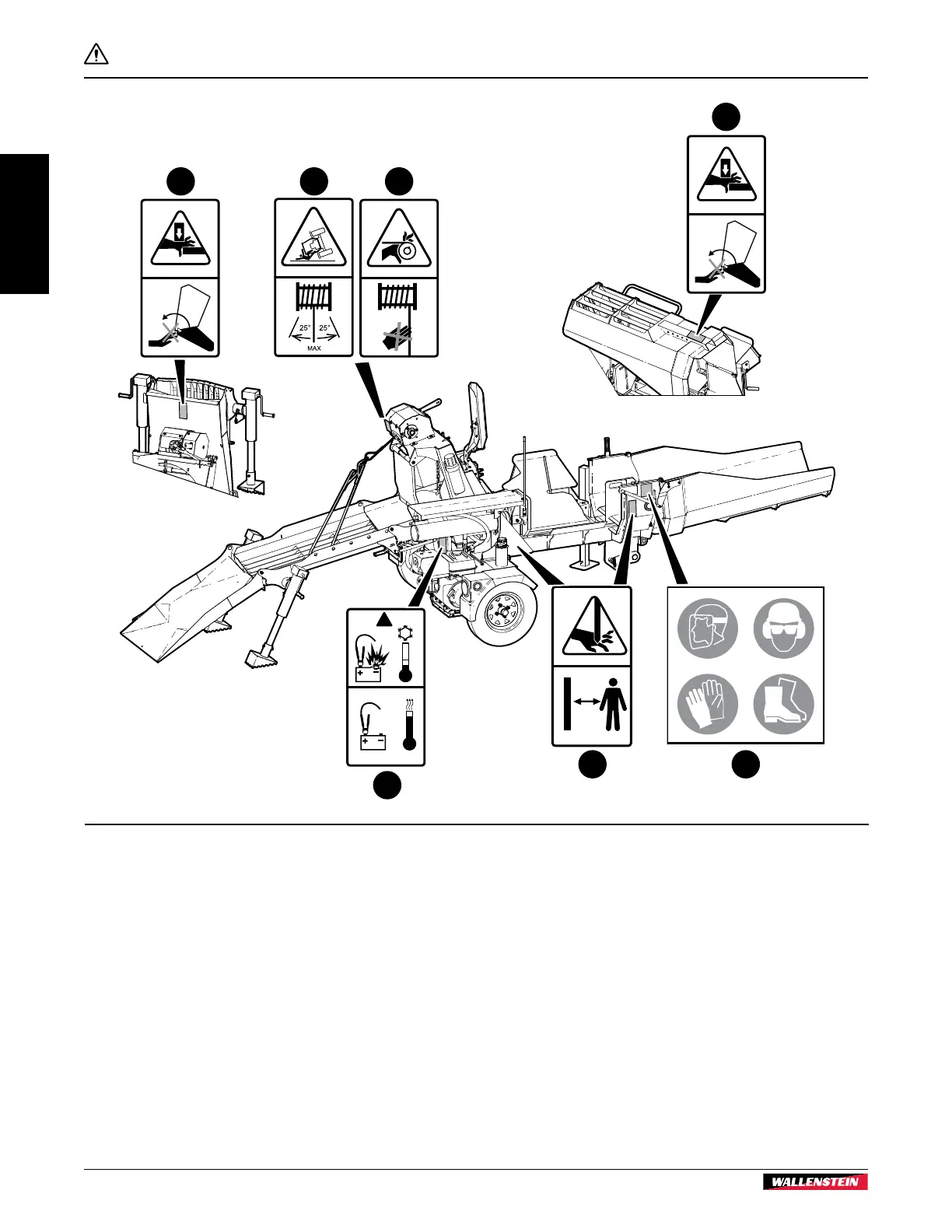 25° 25°
MAX

WALLENSTEIN