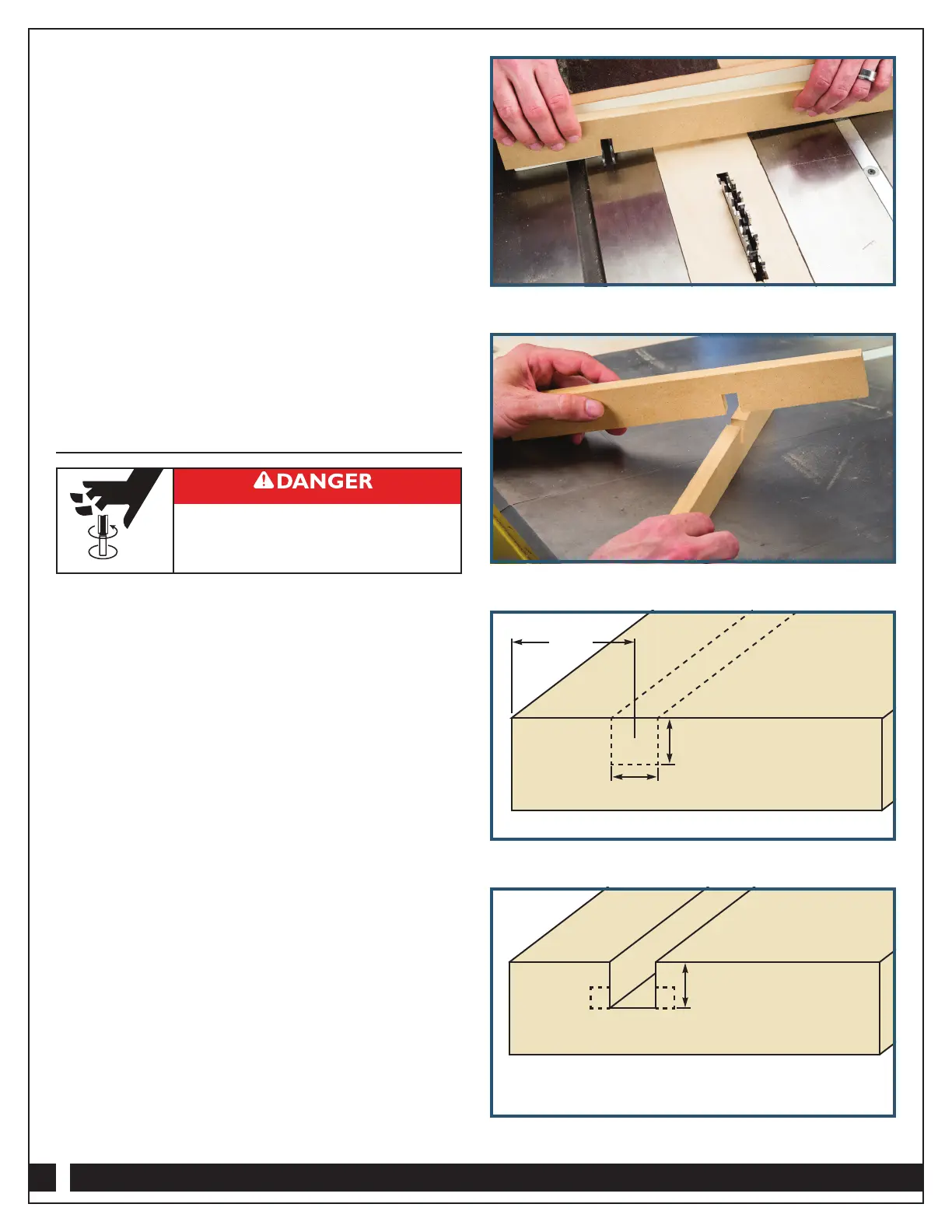 DANGER