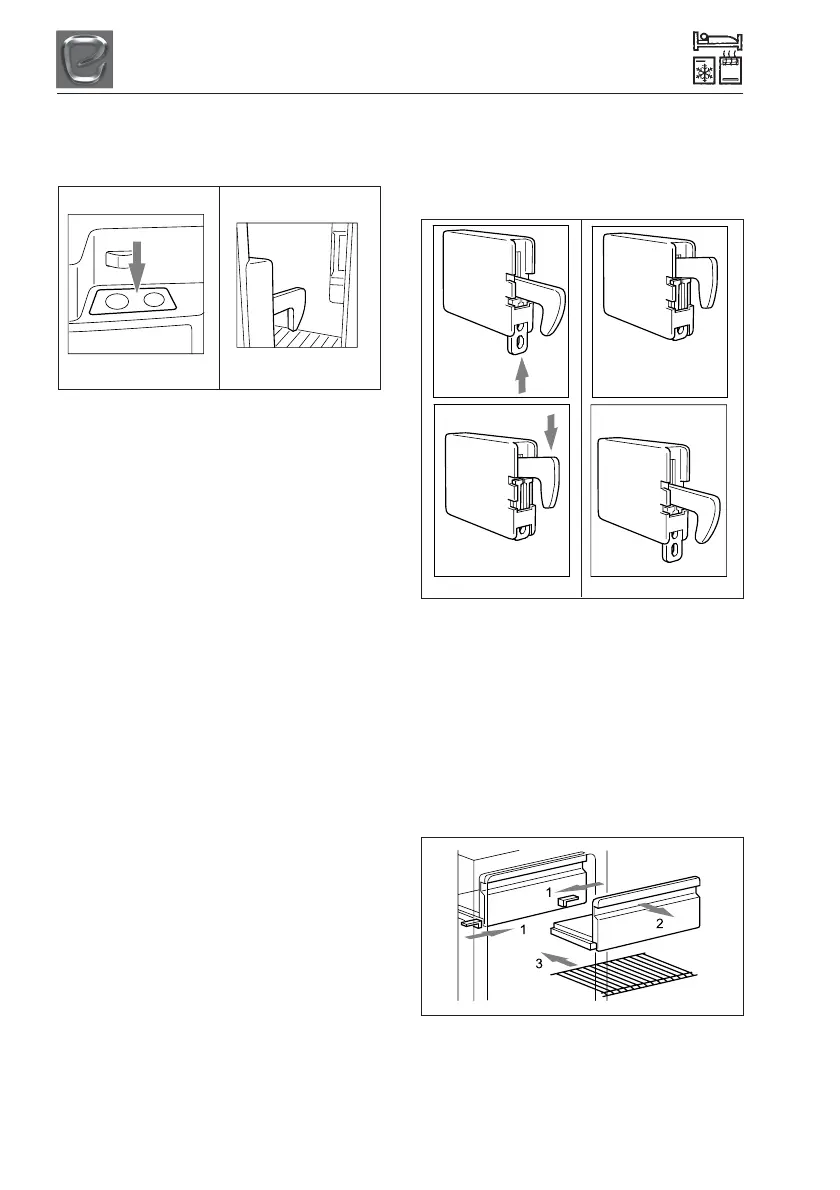 1

1

2

3