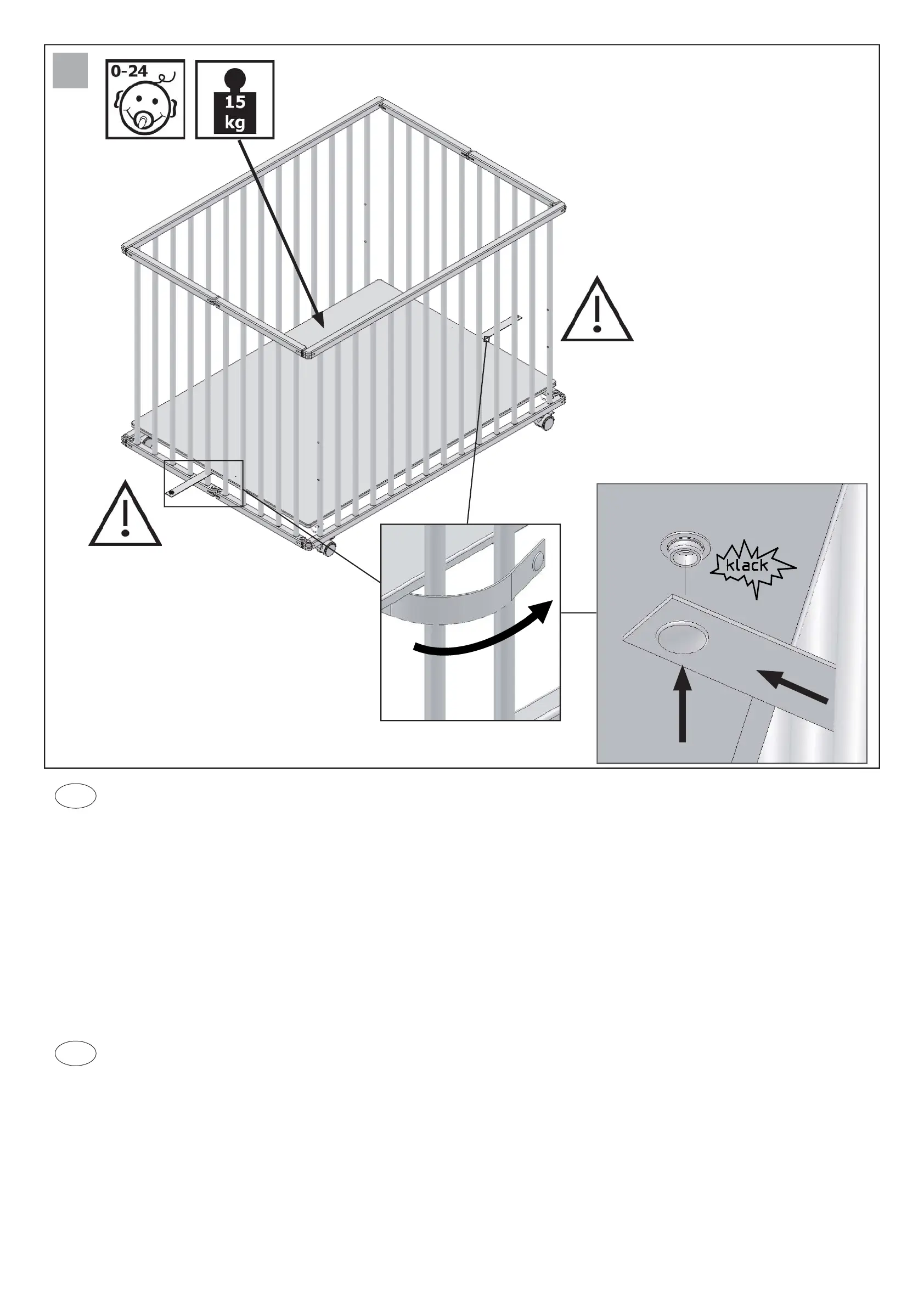 0-24

15 kg

klack