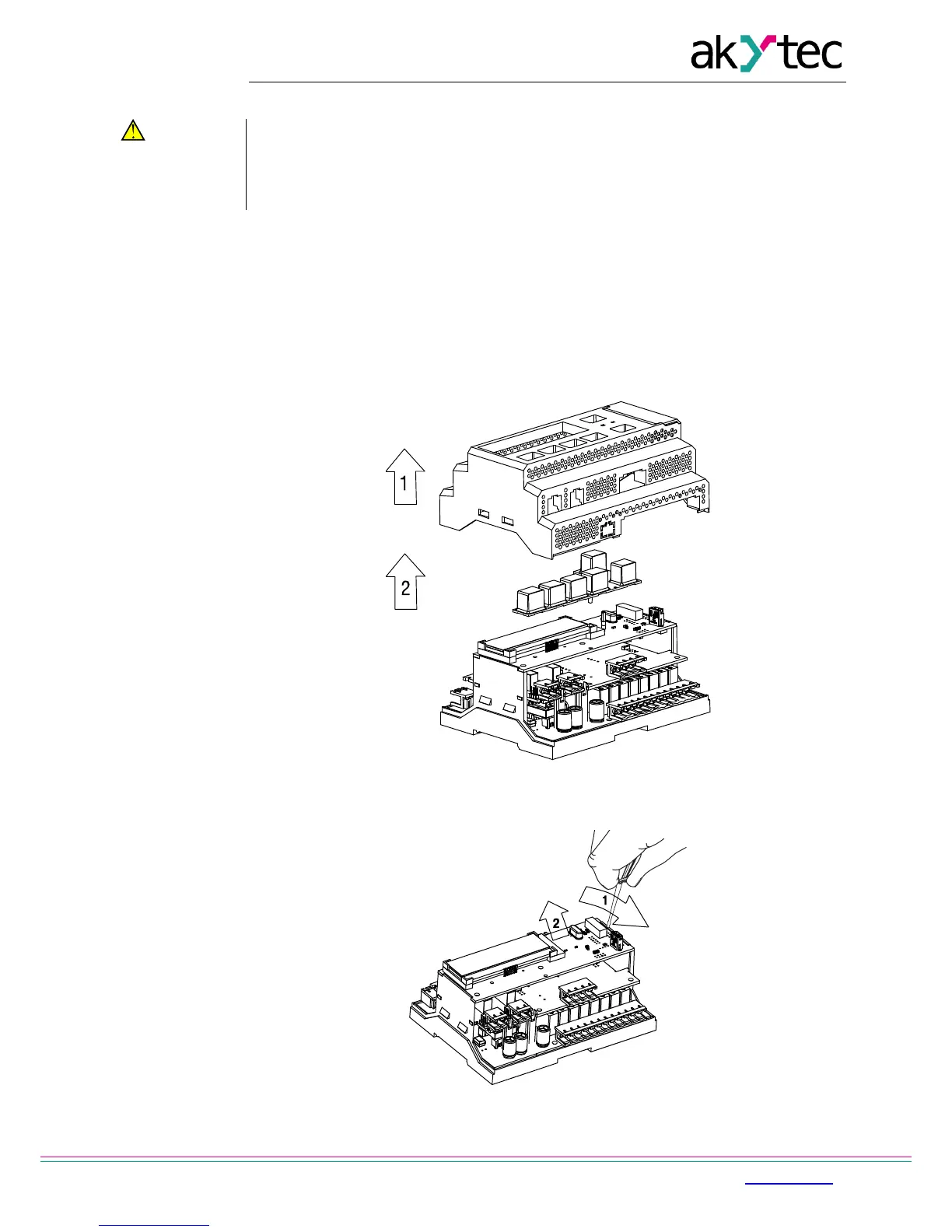 akYtec

1

2

1

2