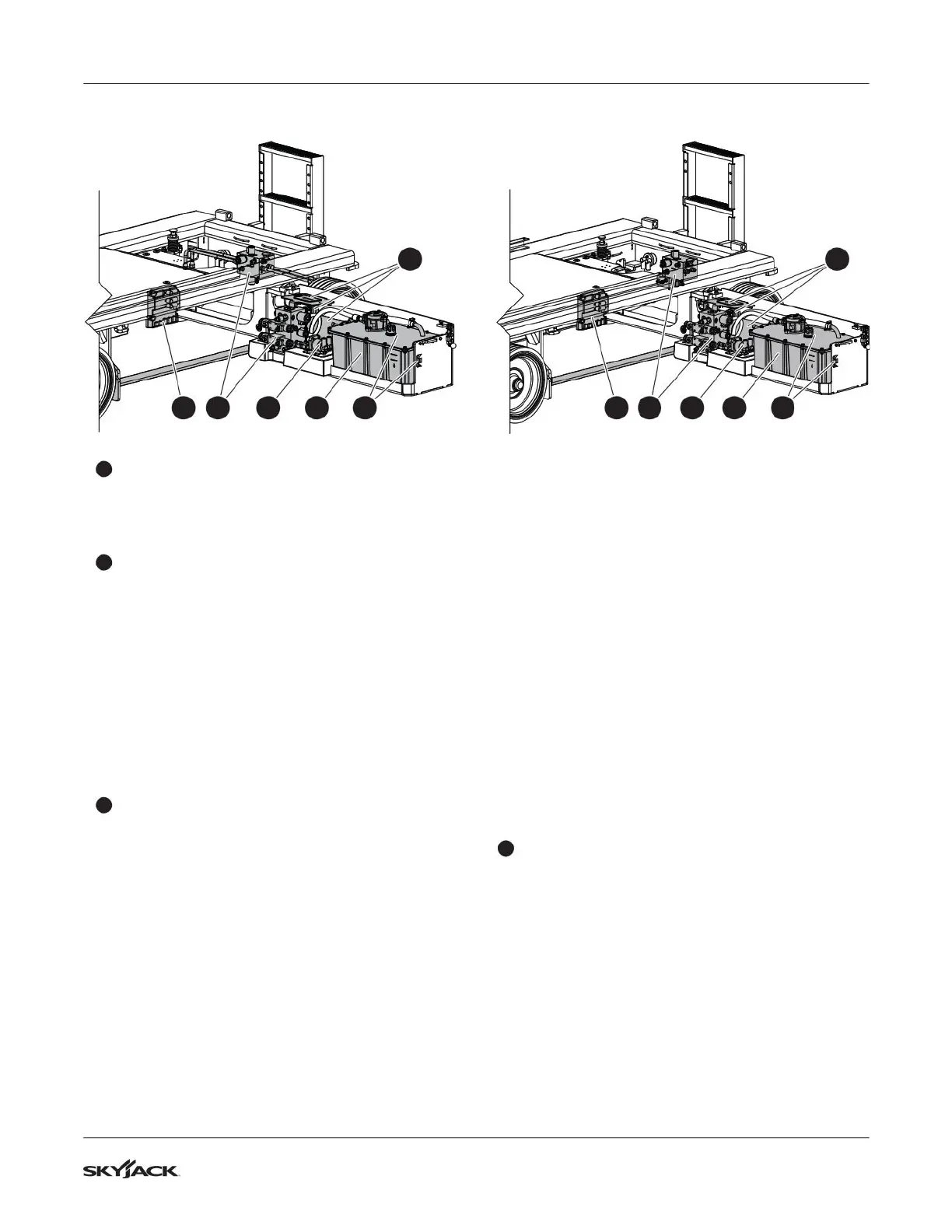 SKYJACK