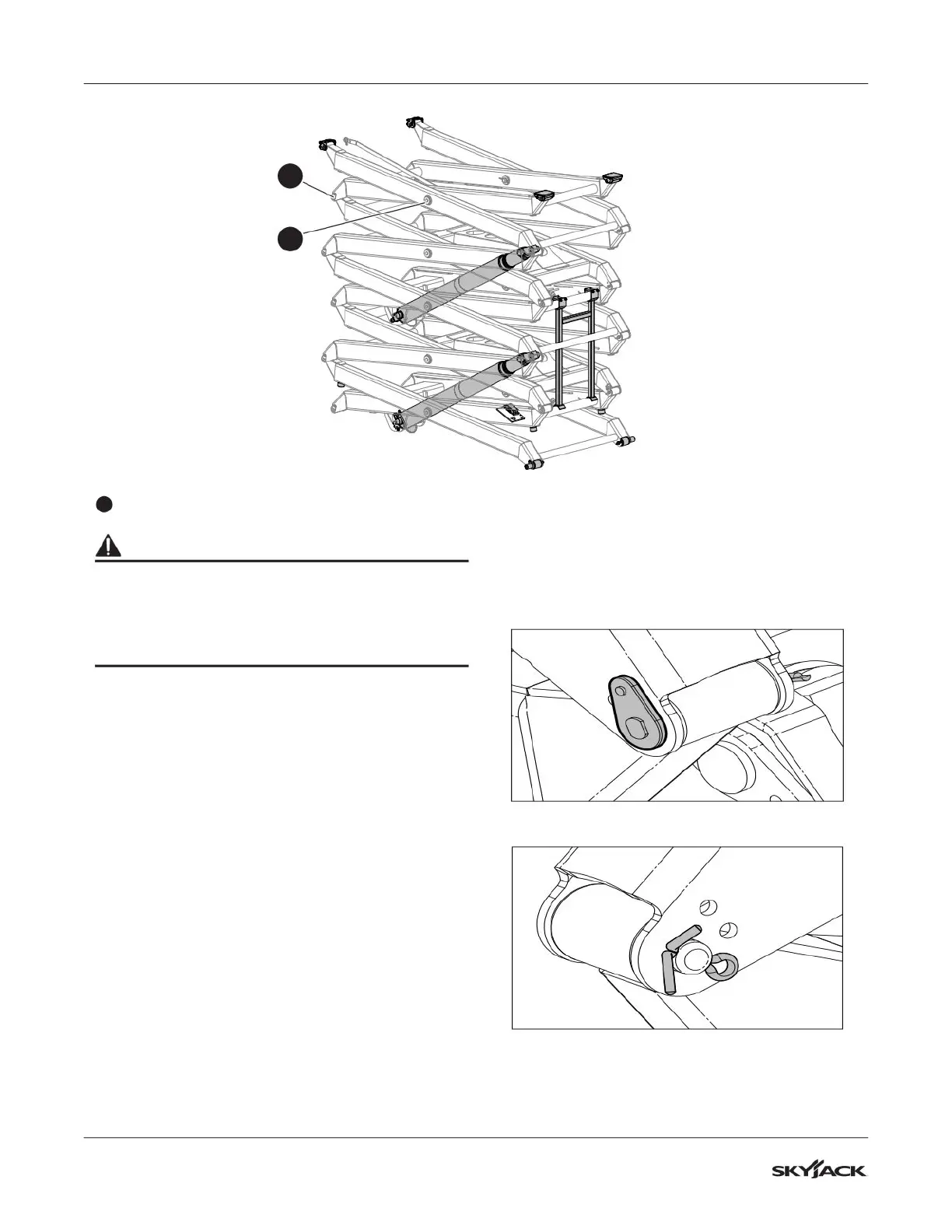 SKYJACK