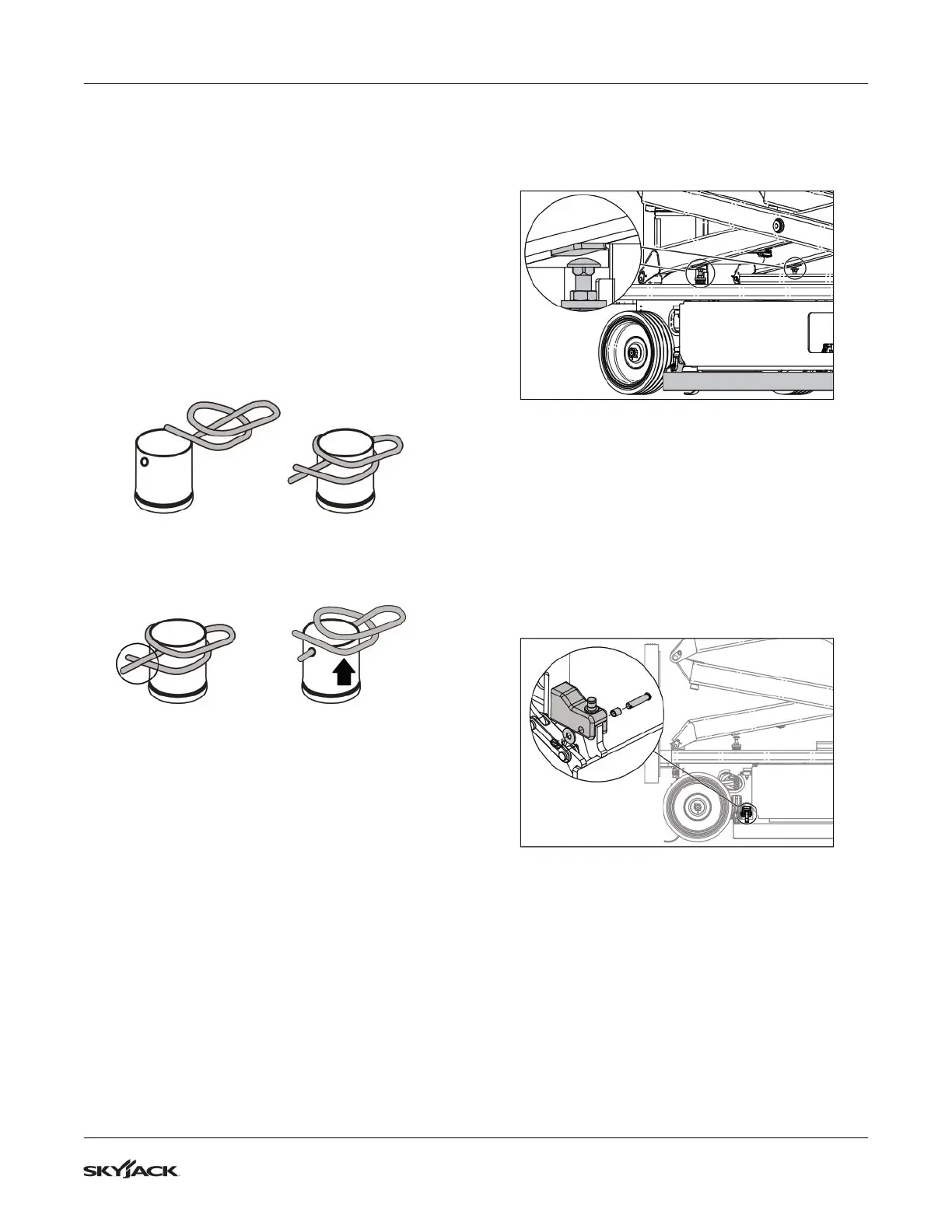 SKYJACK