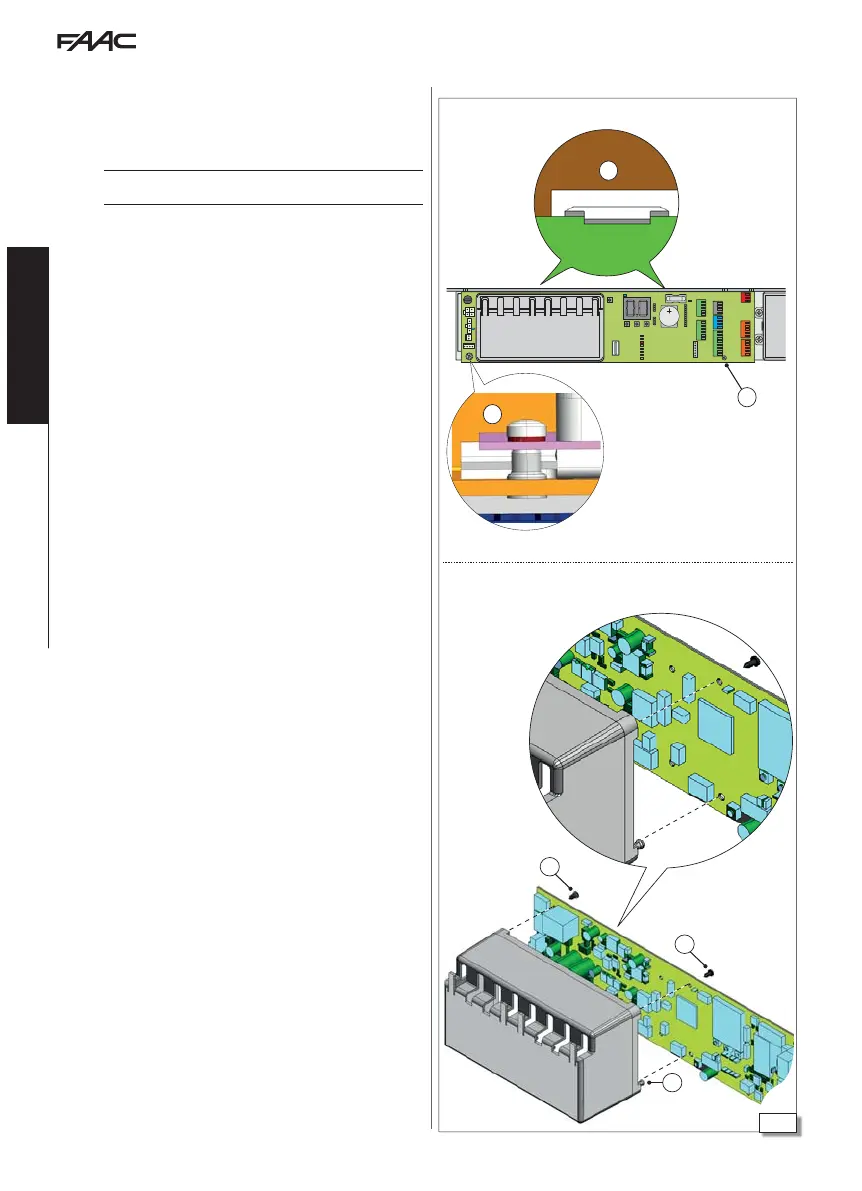 FAAC