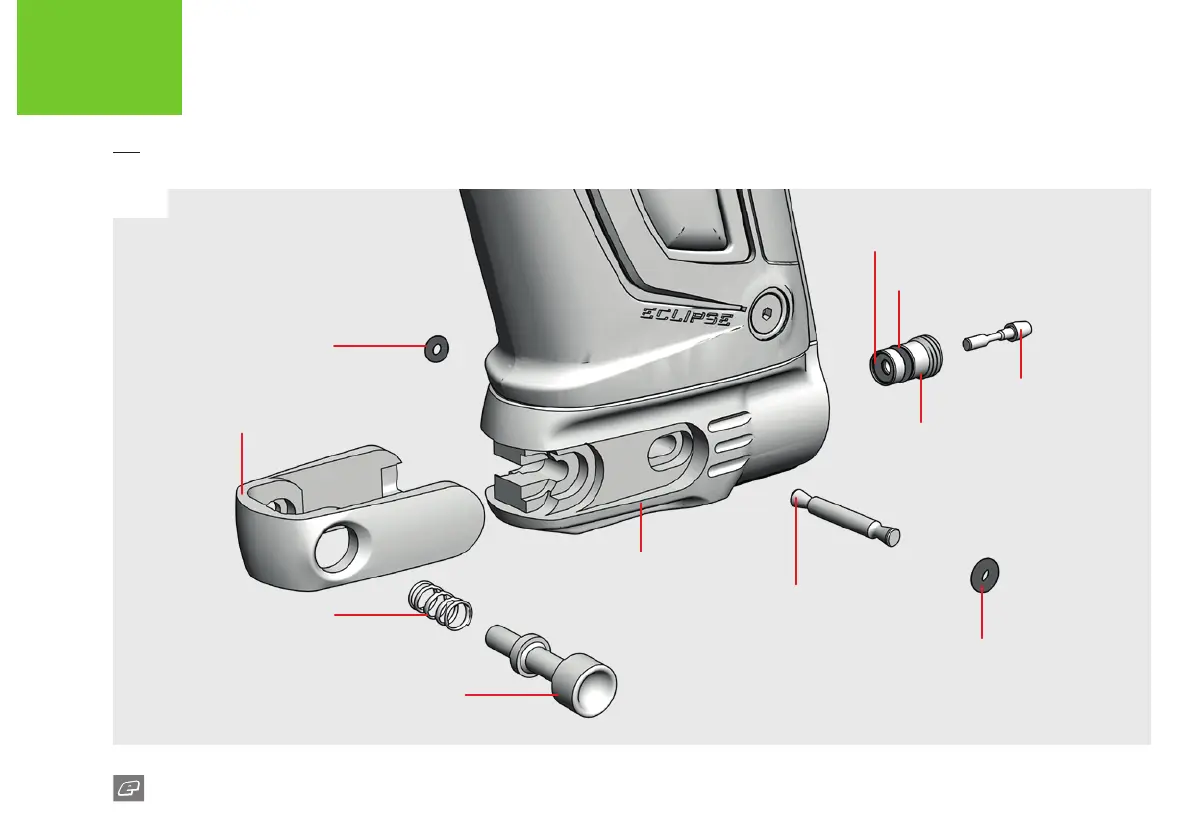 ECLIPSE