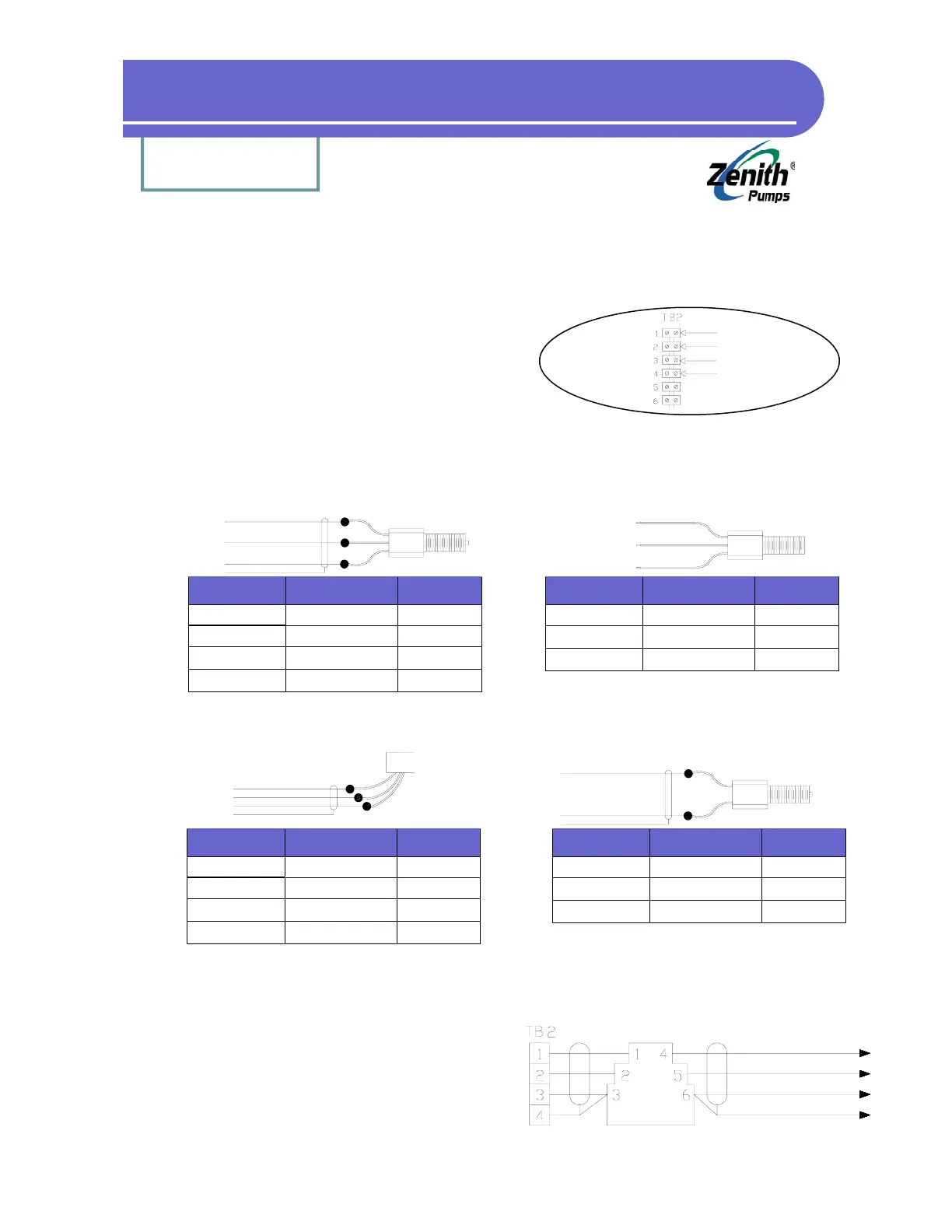 Zenith® Pumps

TB2
1
2
3
4
5
6

TB2
1
2
3
4
1
2
3
4
5
6