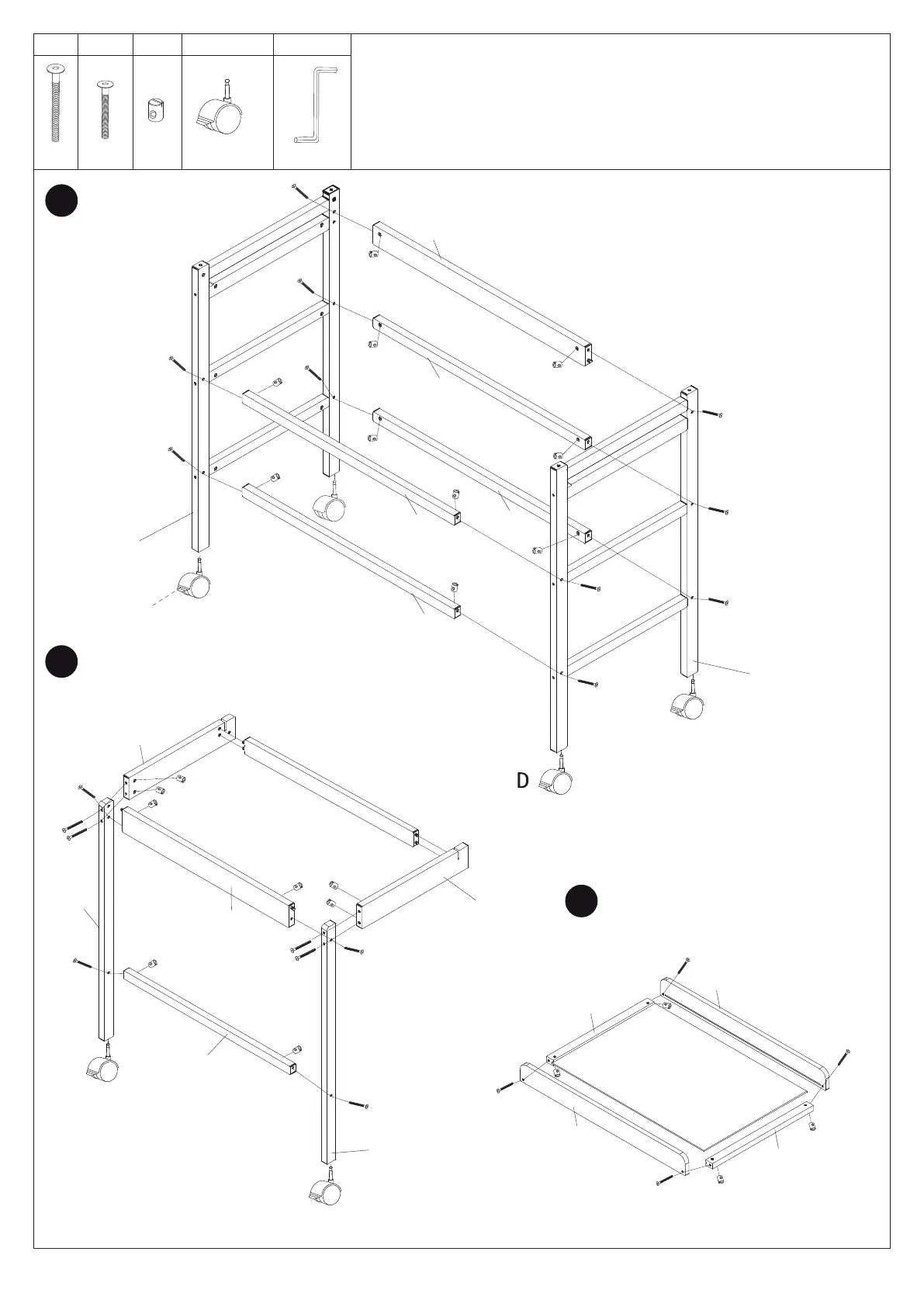 D