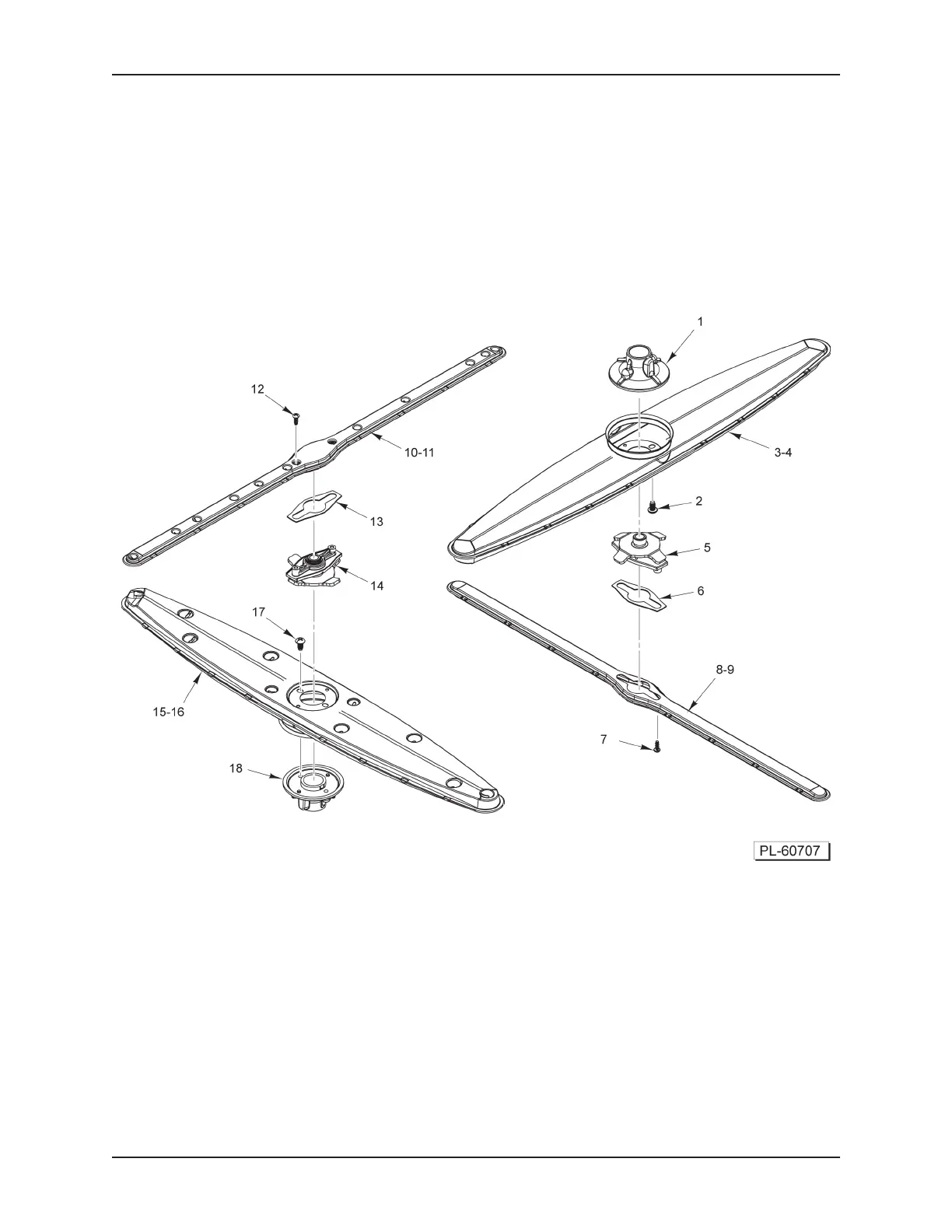 1

12

10-11

3-4

2

13

5

14

6

17

8-9

15-16

7

18

PL-60707