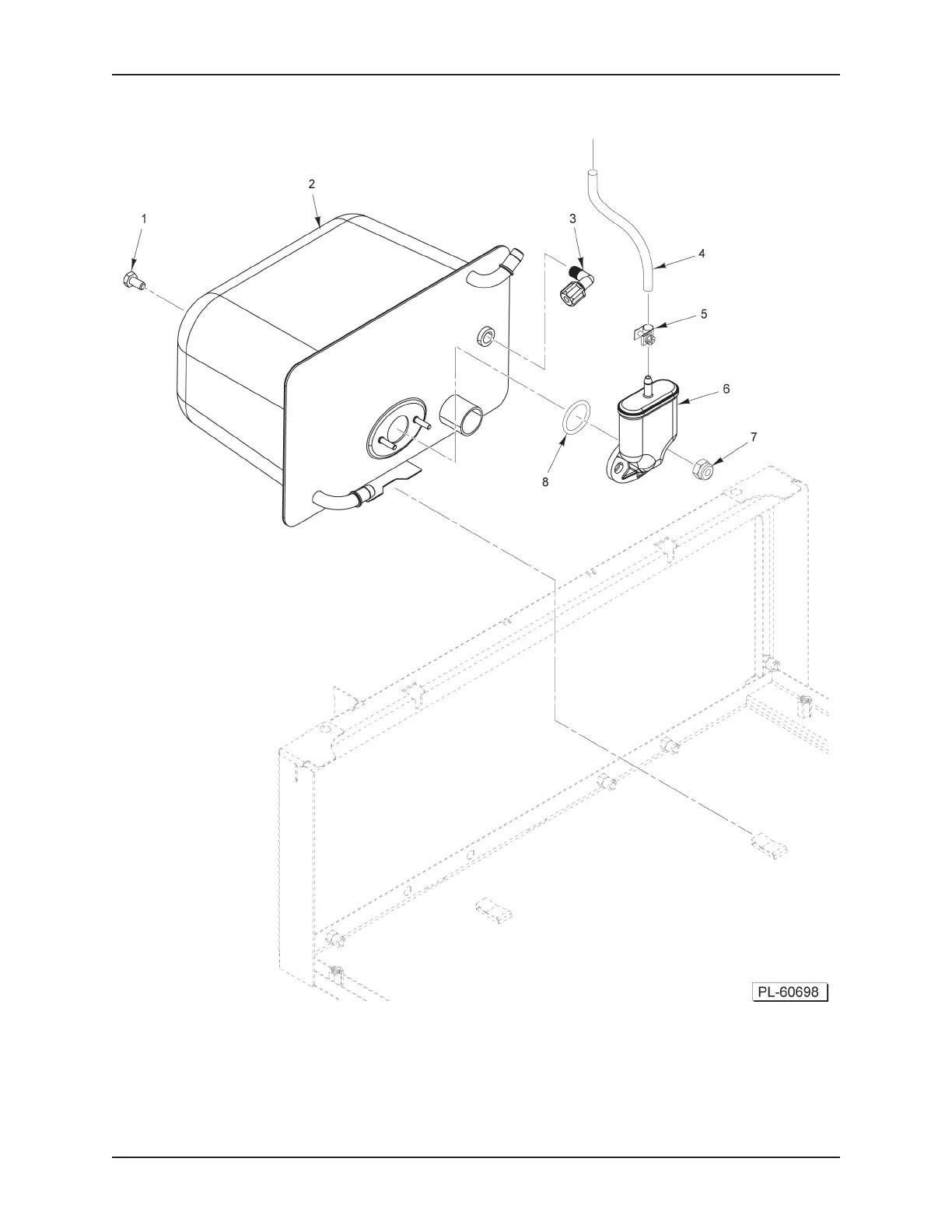 2
1
3
4
5
6
7
8
PL-60698