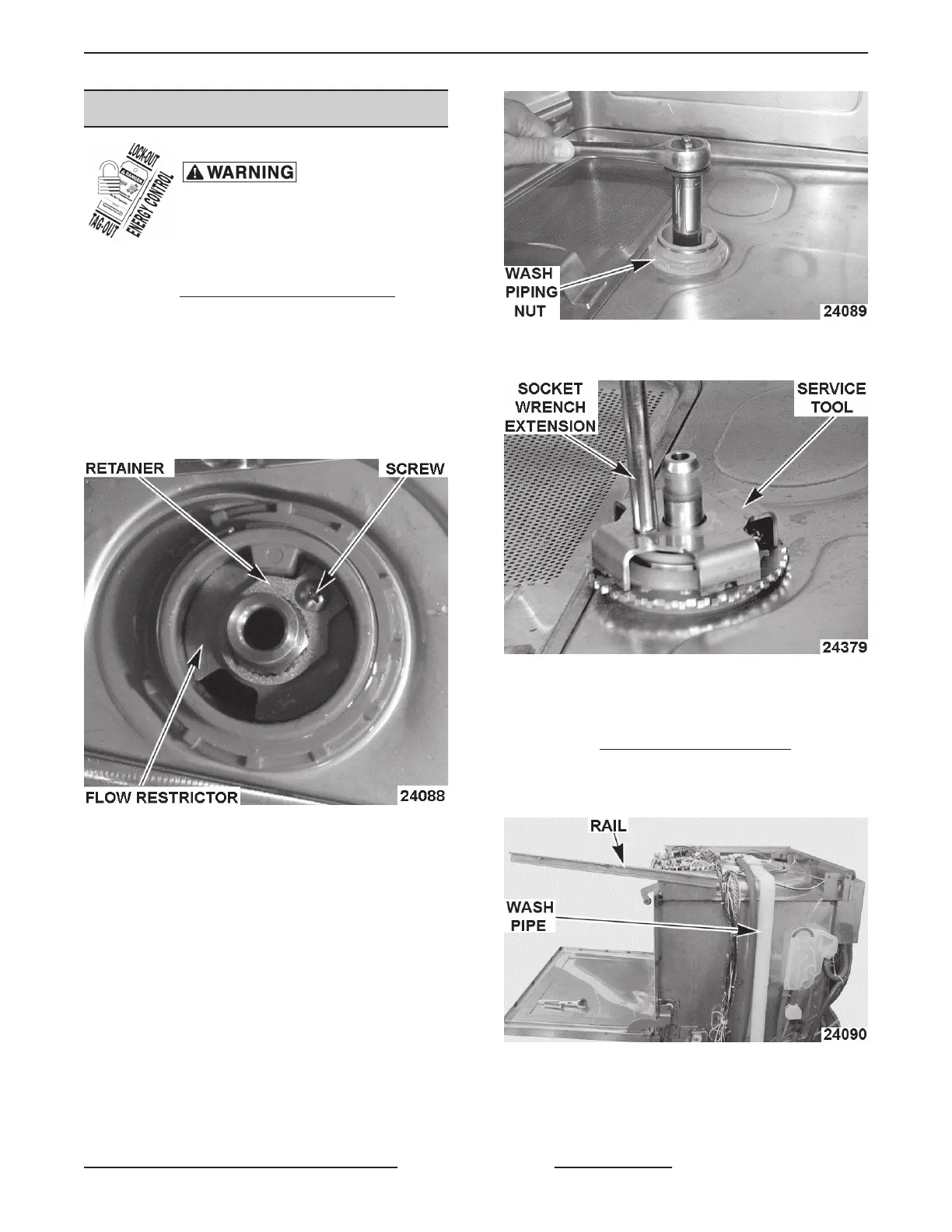 LOCK-OUT
TAG-OUT
ENERGY CONTROL

WARNING

RETAINER
SCREW
FLOW RESTRICTOR
24088

WASH PIPING NUT
24089

SOCKET WRENCH EXTENSION
SERVICE TOOL
24379

RAIL
WASH PIPE
24090