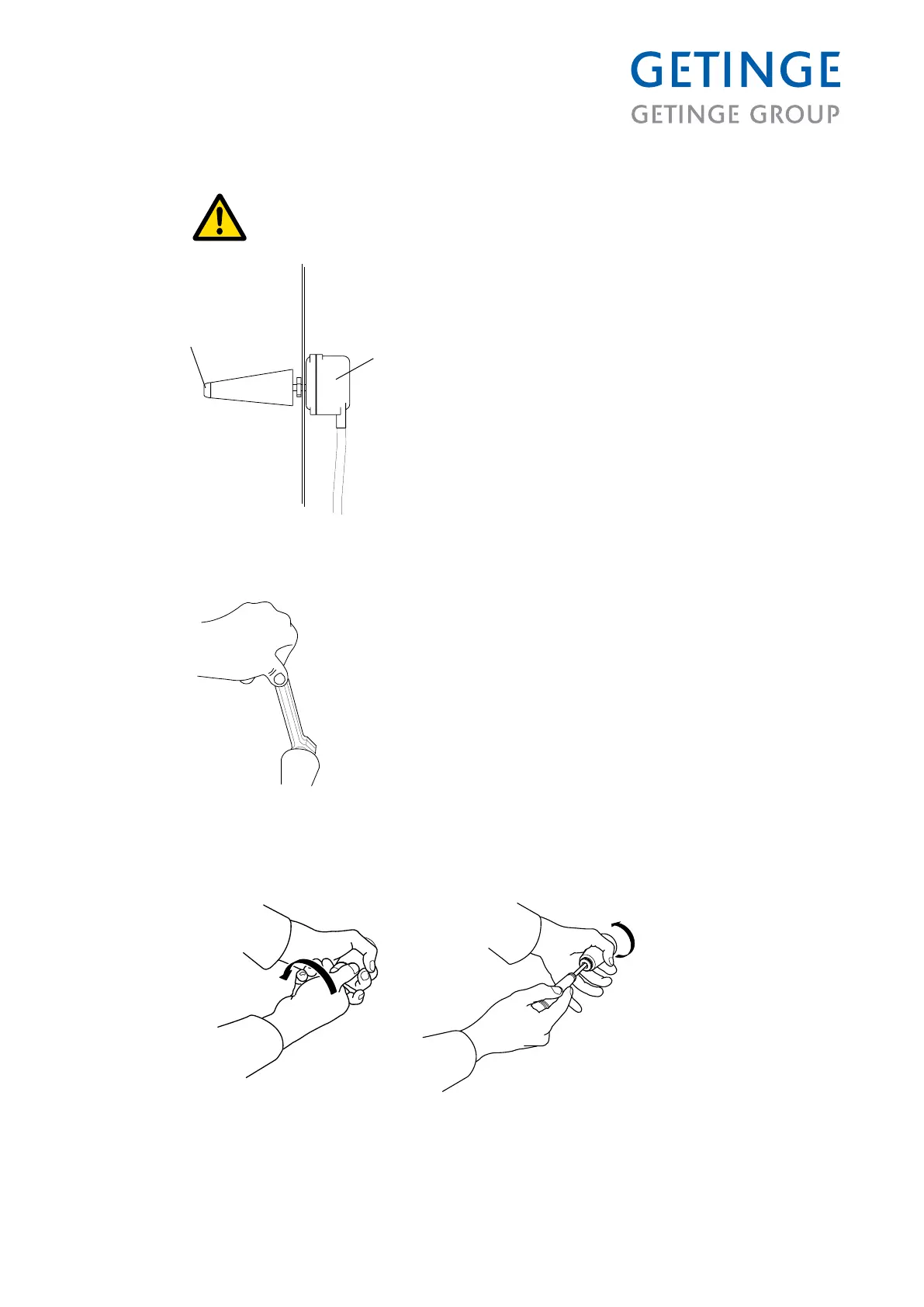 GETINGE
GETINGE GROUP