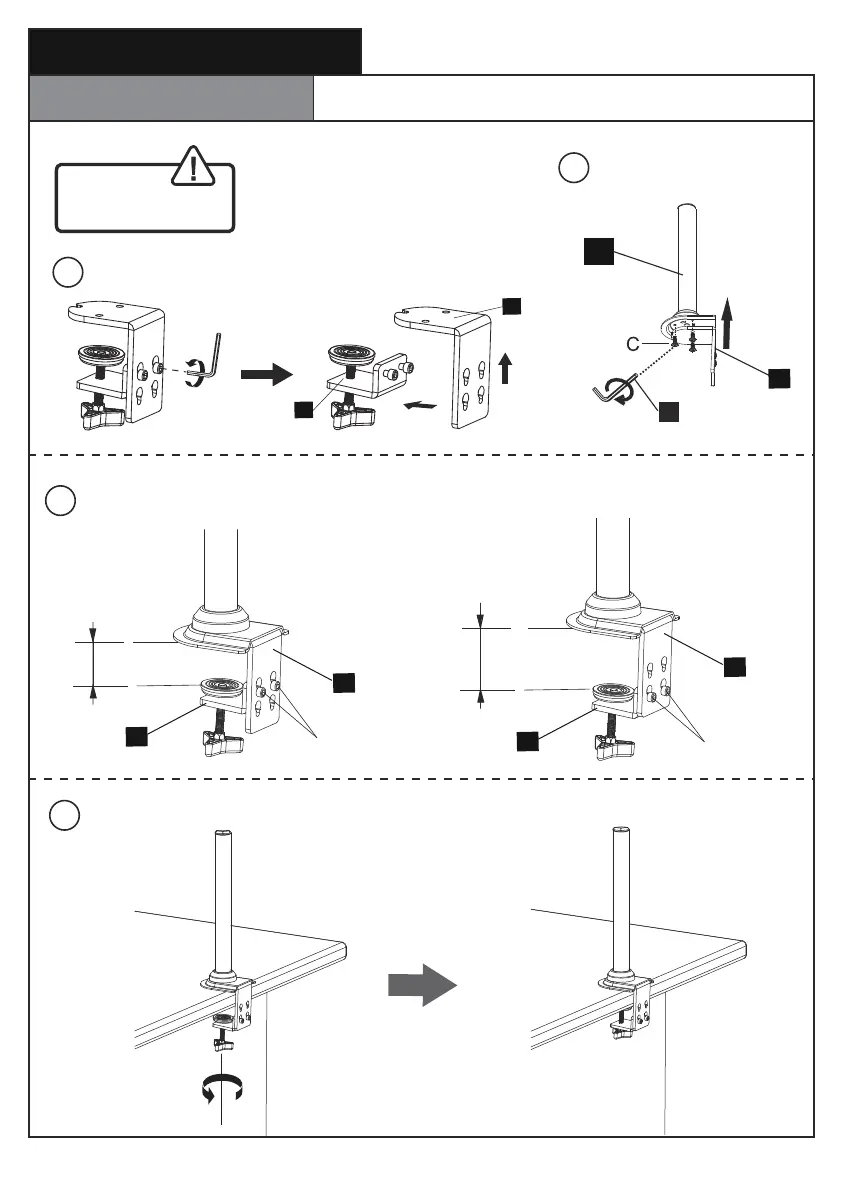 C