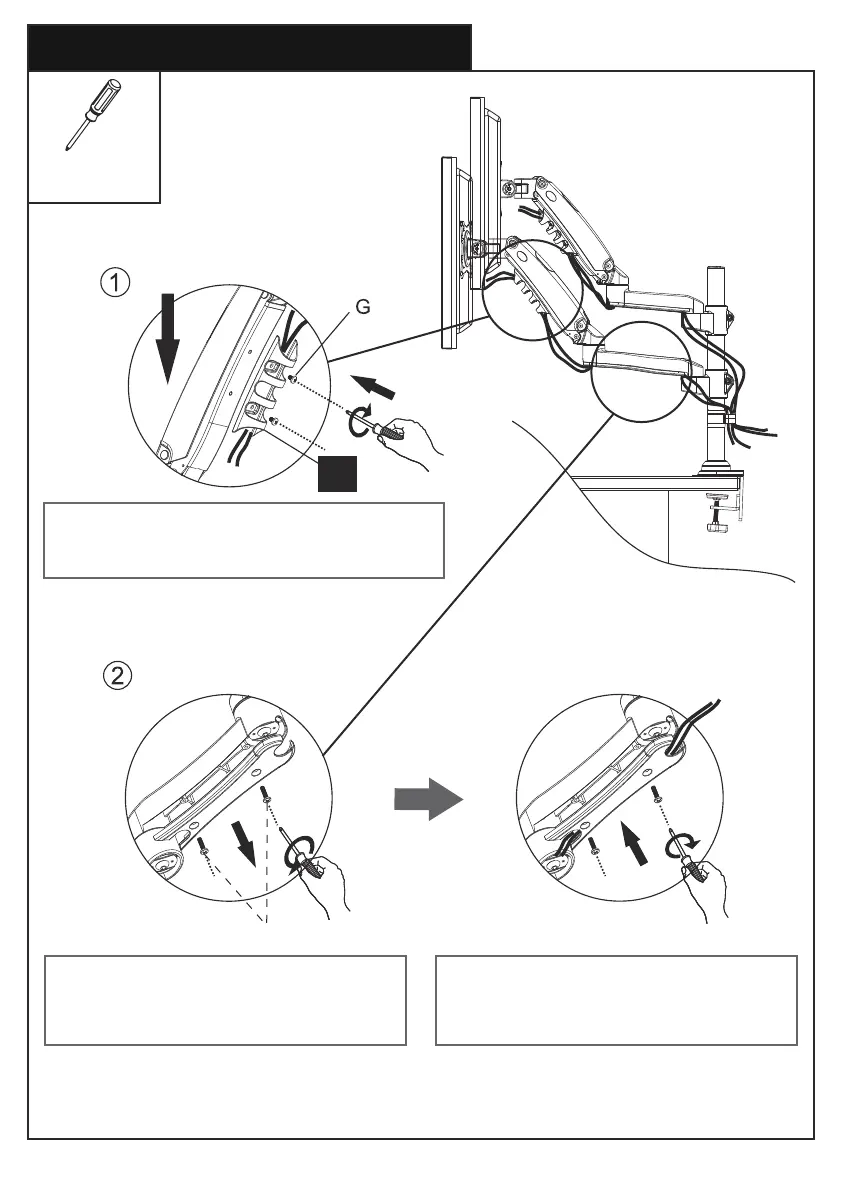 1

G

2