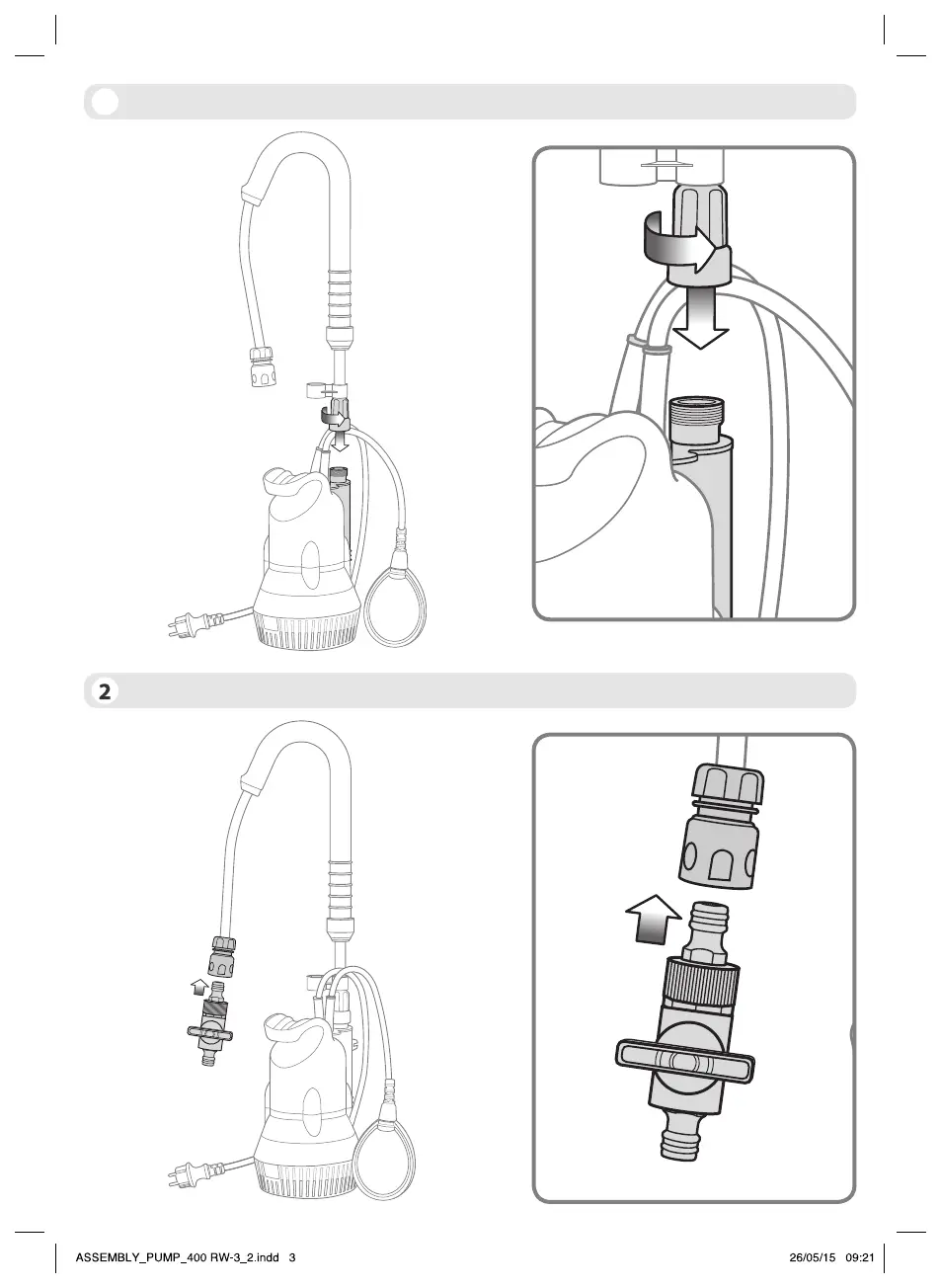 2

ASSEMBLY_PUMP_400 RW-3_2.indd 3

26/05/15 09:21