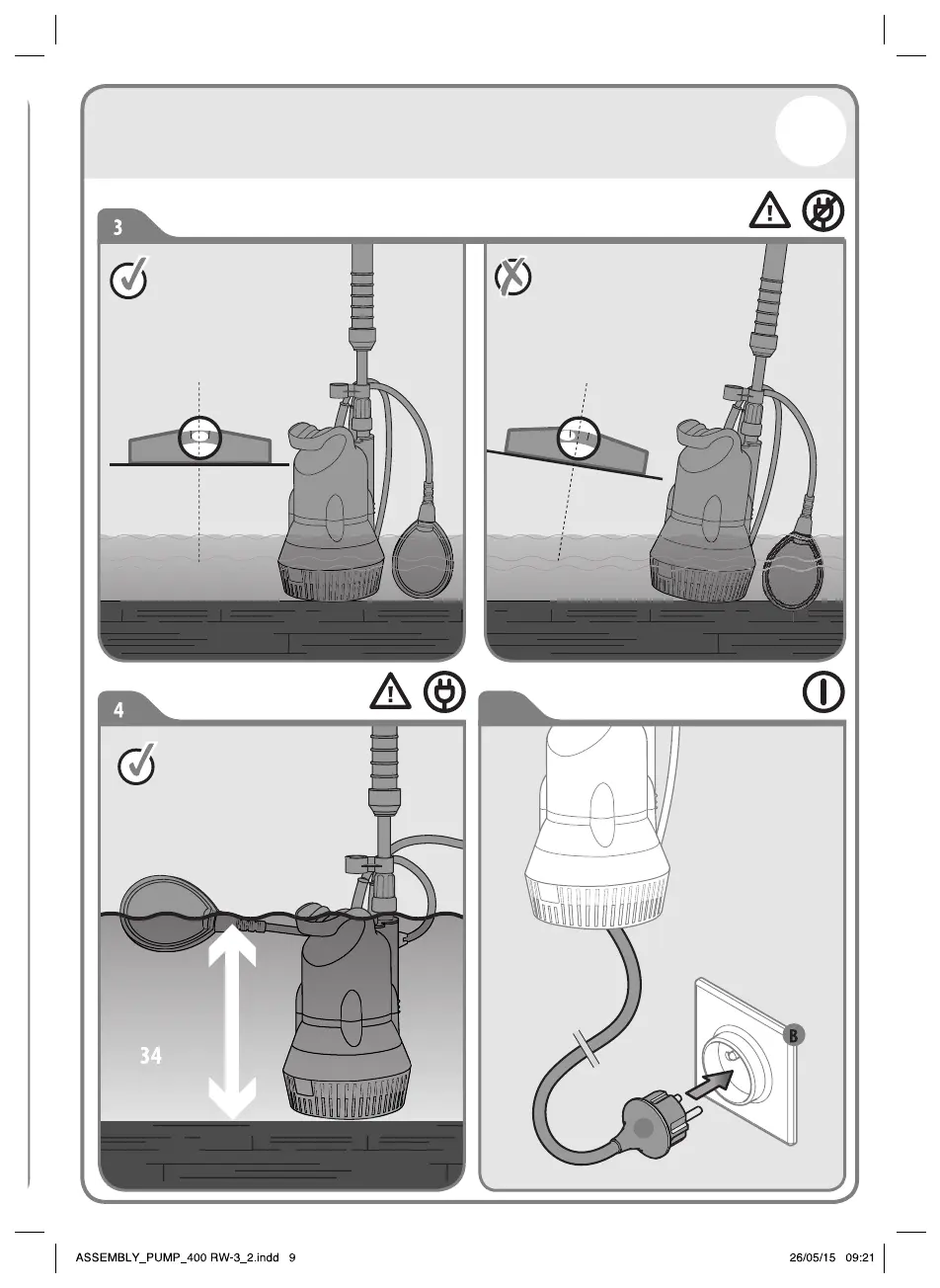 3

4

34

B

ASSEMBLY_PUMP_400 RW-3_2.indd 9

26/05/15 09:21